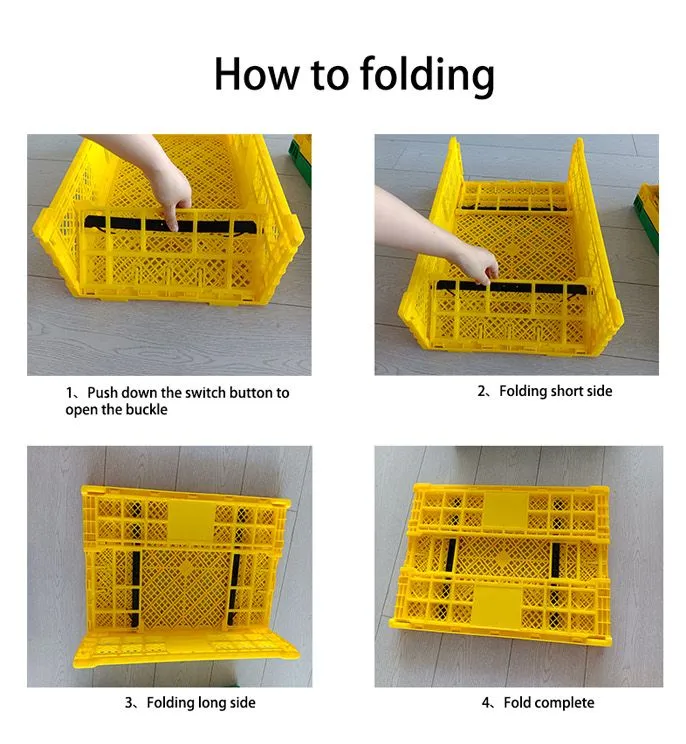 How to folding

1、Push down the switch button to open the buckle

2、Folding short side

3、Folding long side

4、Fold complete