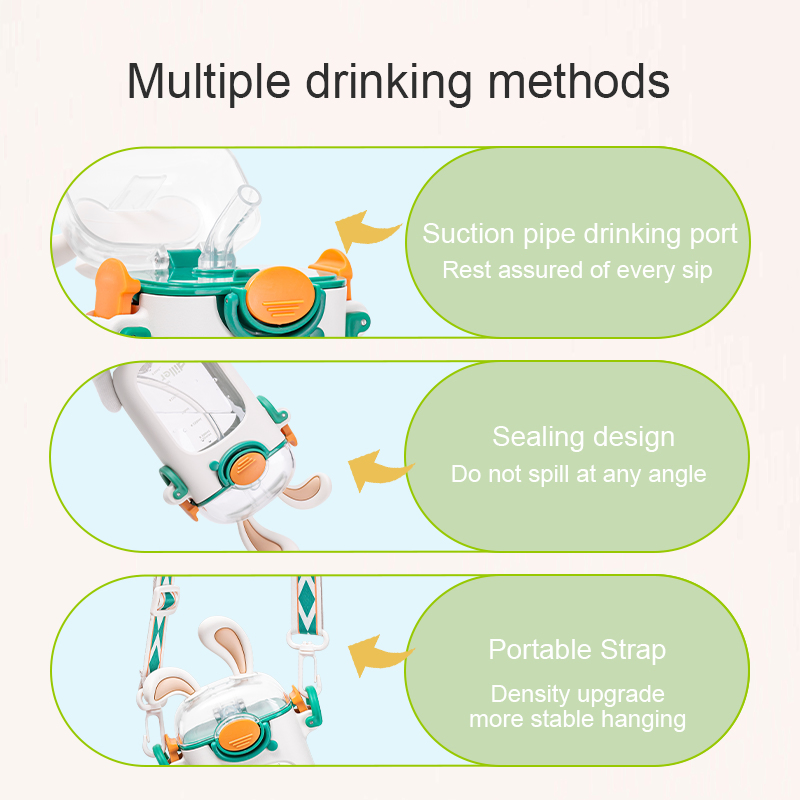 Multiple drinking methods

Suction pipe drinking port
Rest assured of every sip

Sealing design
Do not spill at any angle

Portable Strap
Density upgrade
more stable hanging