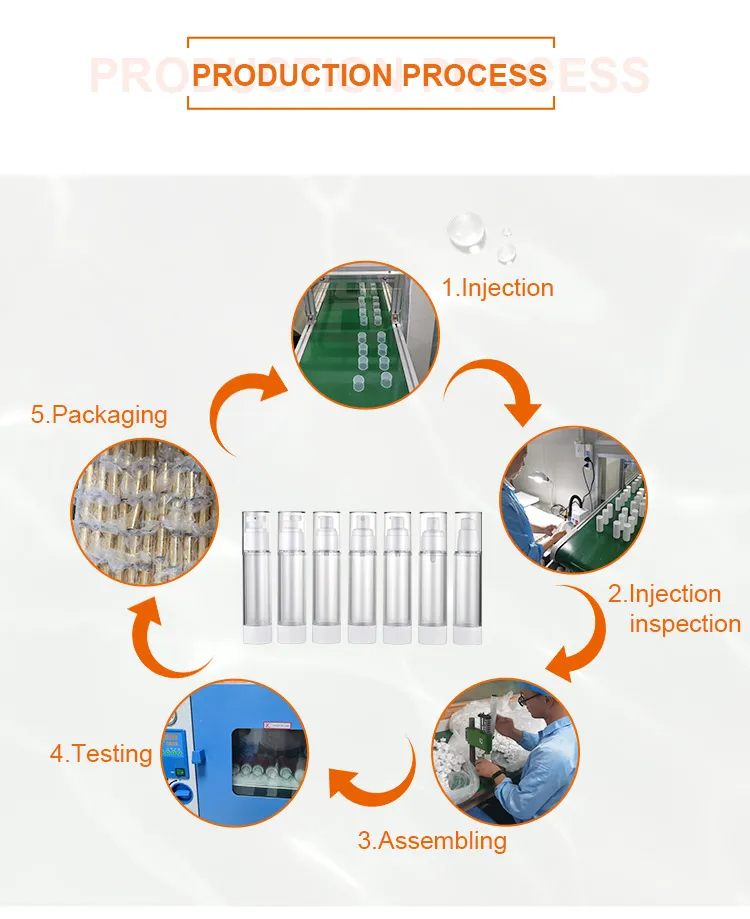 PRODUCTION PROCESS

PRODUCTION PROCESS

1.Injection

2.Injection inspection

3.Assembling

4.Testing

5.Packaging