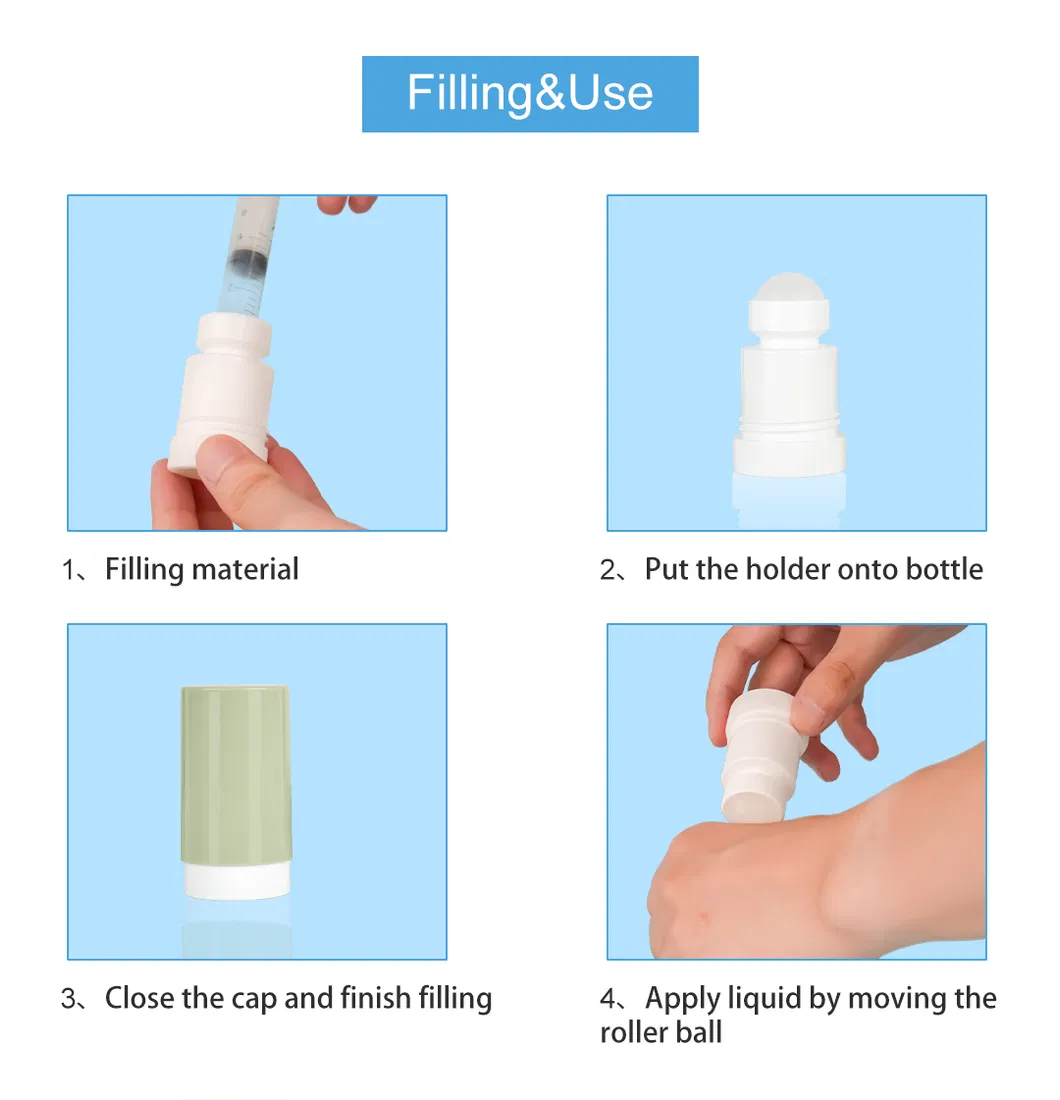 Filling&Use

1、Filling material

2、Put the holder onto bottle

3、Close the cap and finish filling

4、Apply liquid by moving the roller ball