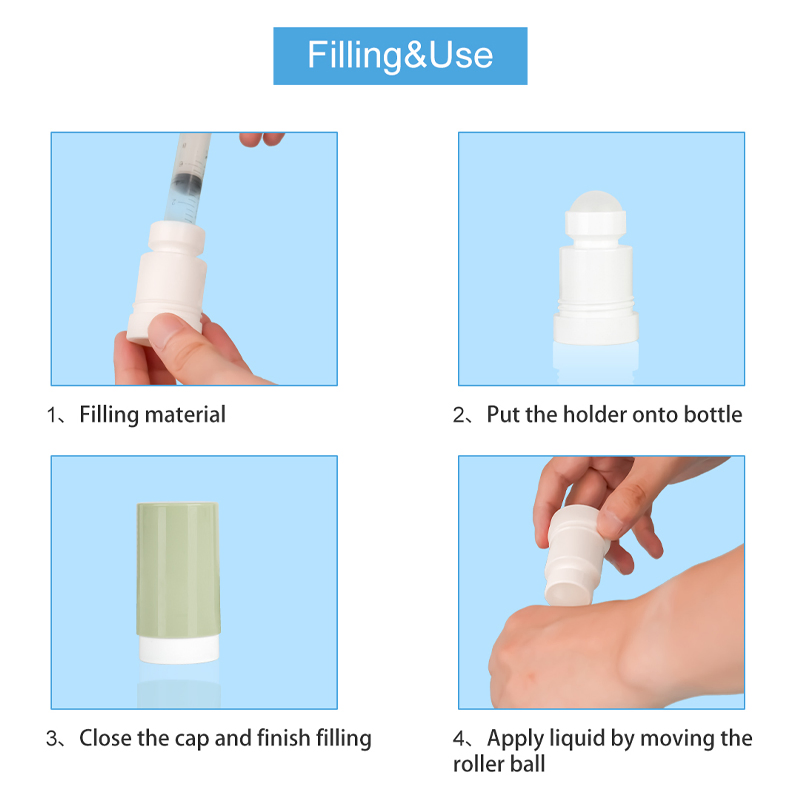 Filling&Use

1、Filling material

2、Put the holder onto bottle

3、Close the cap and finish filling

4、Apply liquid by moving the roller ball