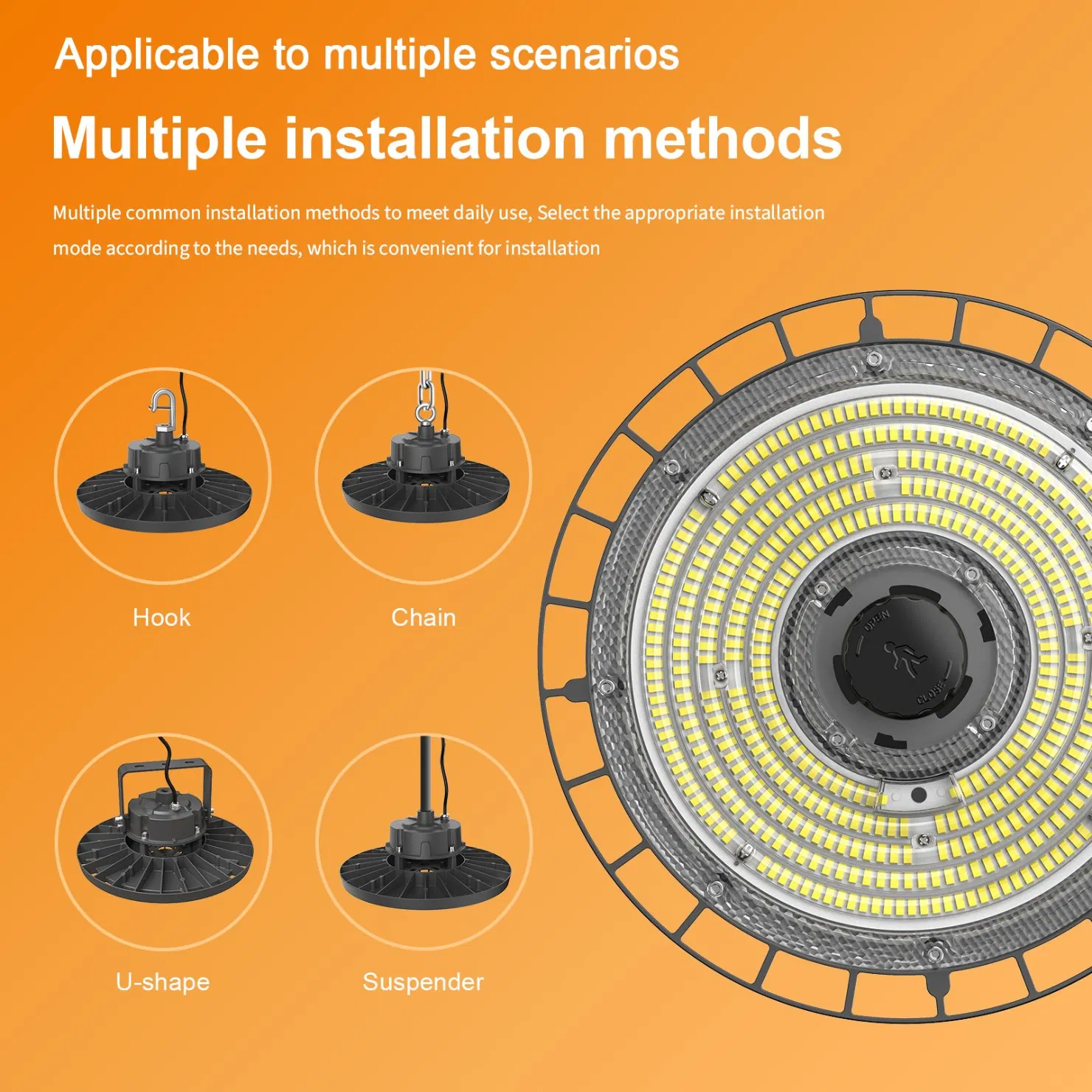 Applicable to multiple scenarios

Multiple installation methods

Multiple common installation methods to meet daily use, Select the appropriate installation mode according to the needs, which is convenient for installation

Hook

Chain

U-shape

Suspender

OPEN

CLOSE