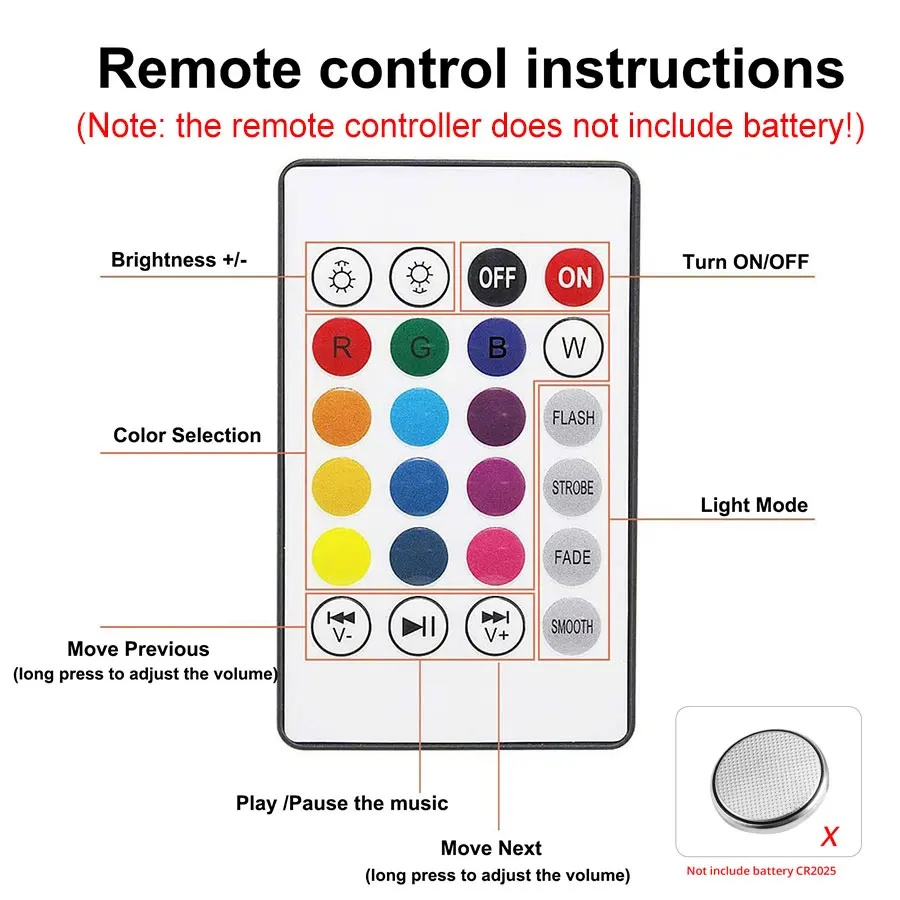 Remote control instructions
(Note: the remote controller does not include battery!)

Brightness +/-

OFF ON

Turn ON/OFF

R G B W

Color Selection

FLASH

STROBE

FADE

SMOOTH

Light Mode

V-

V+

Move Previous
(long press to adjust the volume)

Play /Pause the music

Move Next
(long press to adjust the volume)

X

Not include battery CR2025