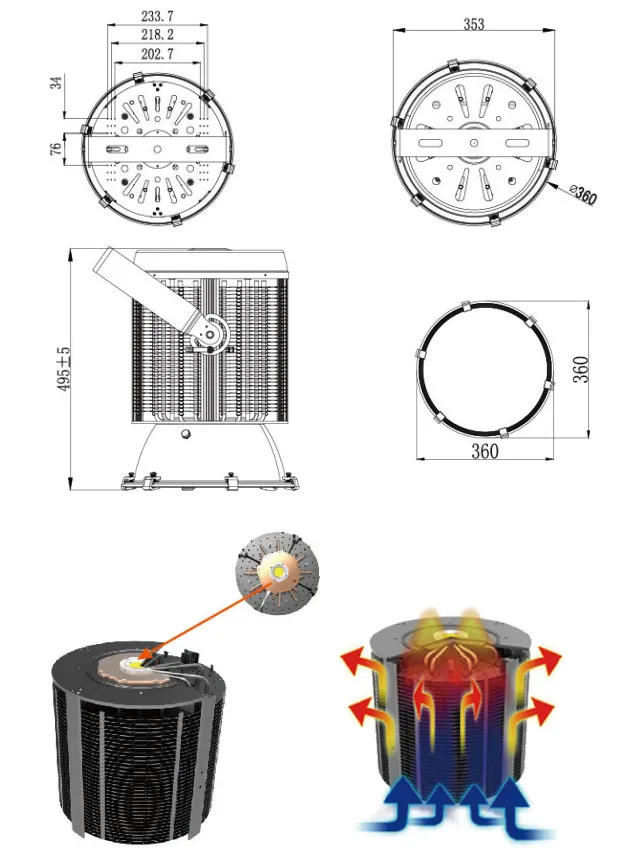 233.7
218.2
202.7
34
76
353
⌀360
495±5
360
360