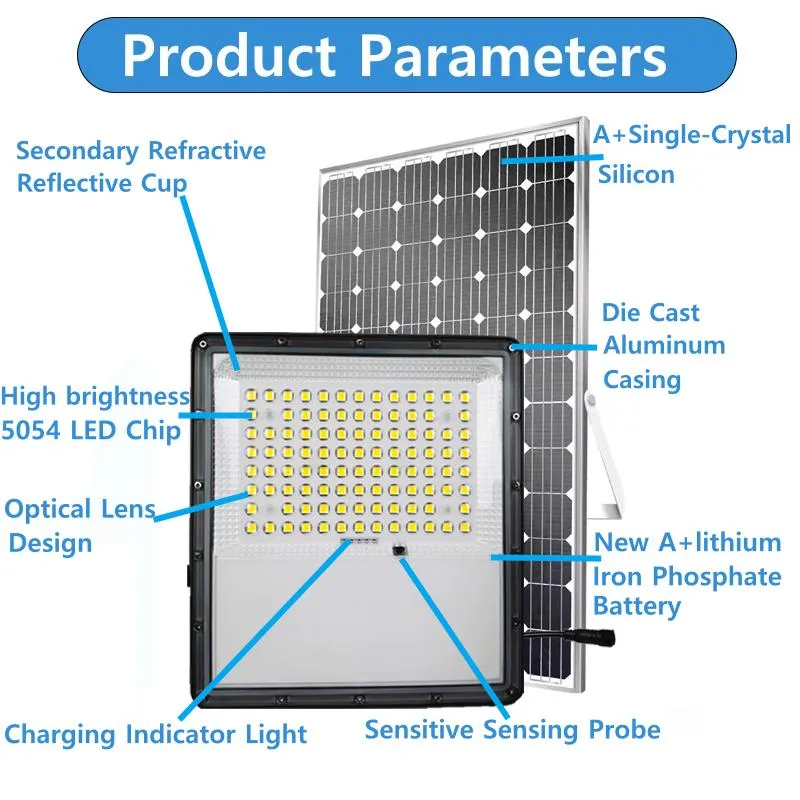 Product Parameters

Secondary Refractive Reflective Cup

A+Single-Crystal Silicon

Die Cast Aluminum Casing

High brightness 5054 LED Chip

Optical Lens Design

New A+lithium Iron Phosphate Battery

Charging Indicator Light

Sensitive Sensing Probe