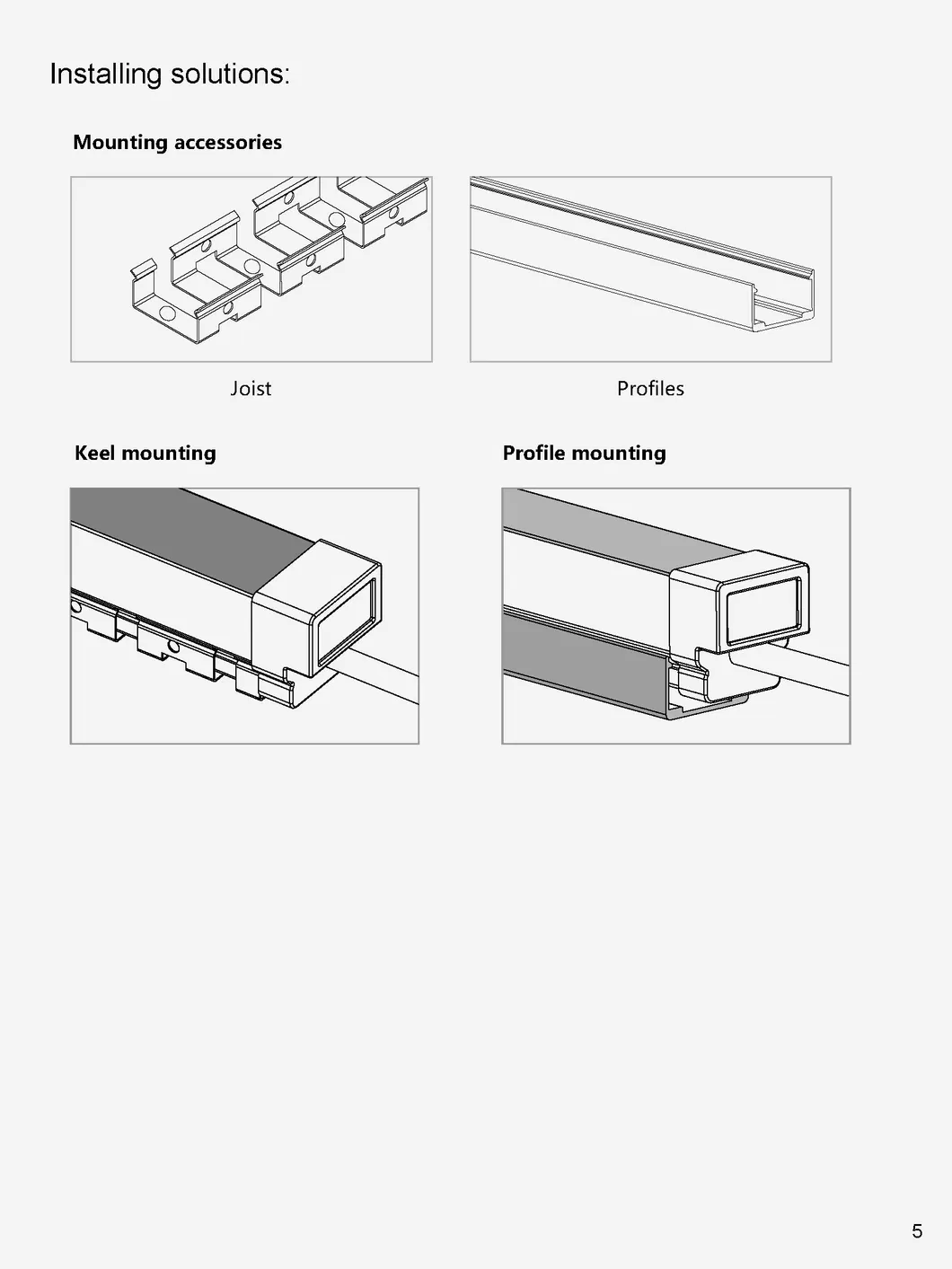 Installing solutions:

Mounting accessories

Joist

Profiles

Keel mounting

Profile mounting

5