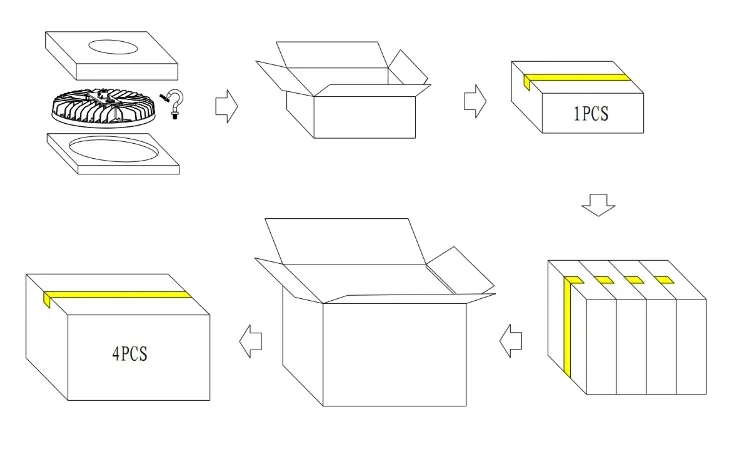 1PCS

4PCS