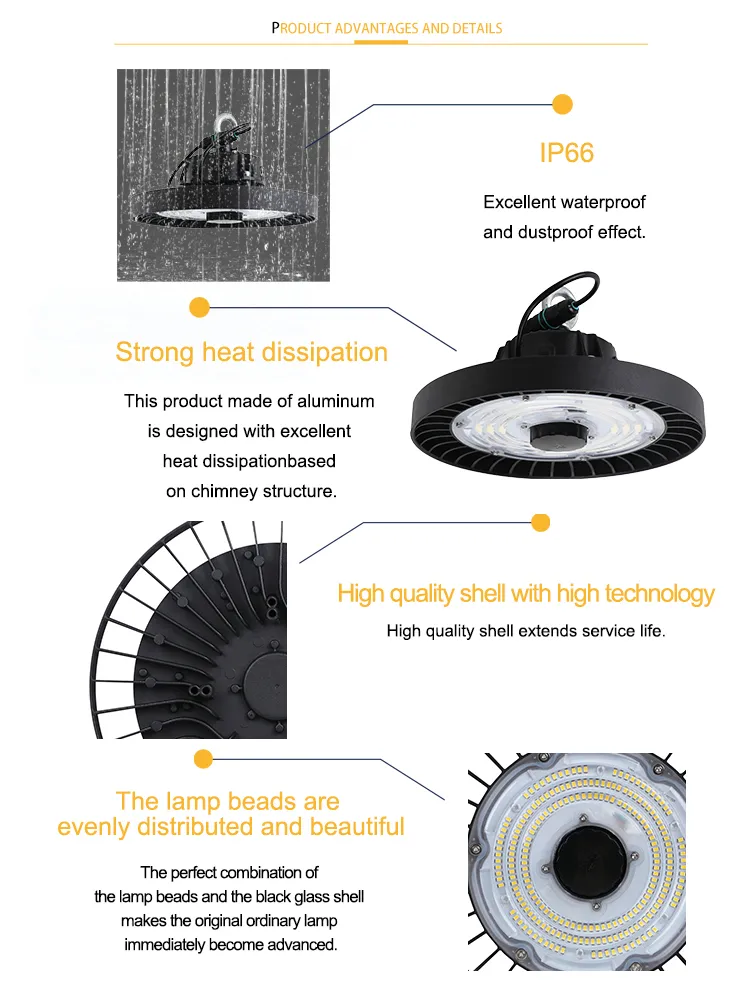 PRODUCT ADVANTAGES AND DETAILS

IP66

Excellent waterproof and dustproof effect.

Strong heat dissipation

This product made of aluminum is designed with excellent heat dissipationbased on chimney structure.

High quality shell with high technology

High quality shell extends service life.

The lamp beads are evenly distributed and beautiful

The perfect combination of the lamp beads and the black glass shell makes the original ordinary lamp immediately become advanced.