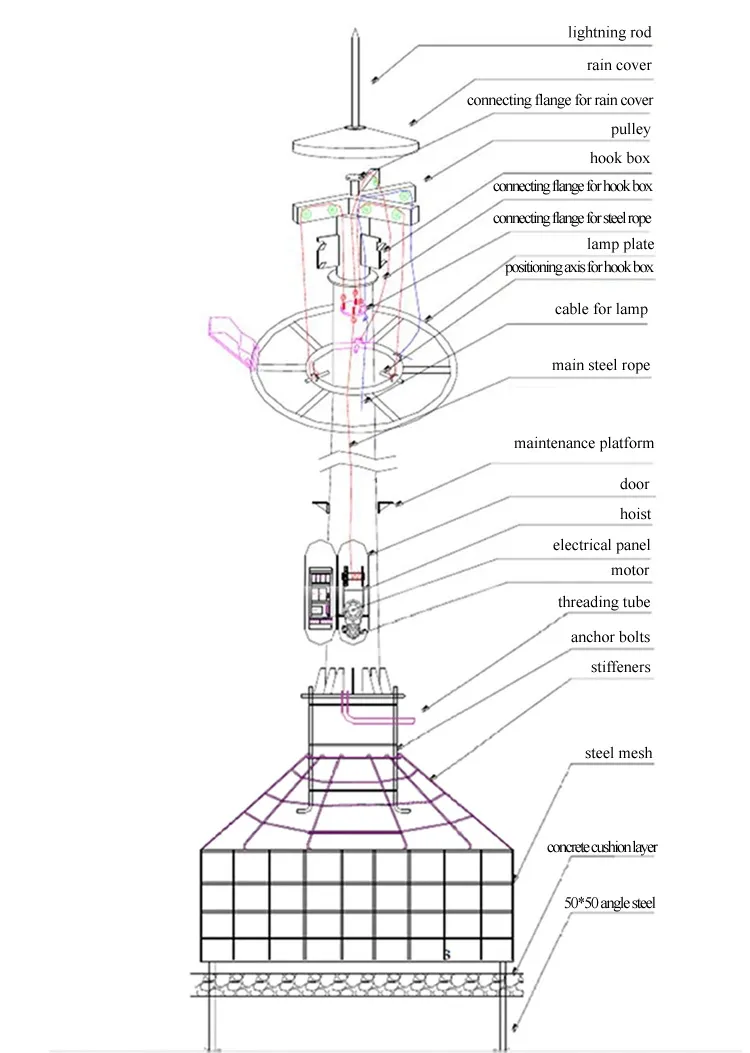 lightning rod
rain cover
connecting flange for rain cover
pulley
hook box
connecting flange for hook box
connecting flange for steel rope
lamp plate
positioning axis for hook box
cable for lamp
main steel rope
maintenance platform
door
hoist
electrical panel
motor
threading tube
anchor bolts
stiffeners
steel mesh
concrete cushion layer
50*50 angle steel