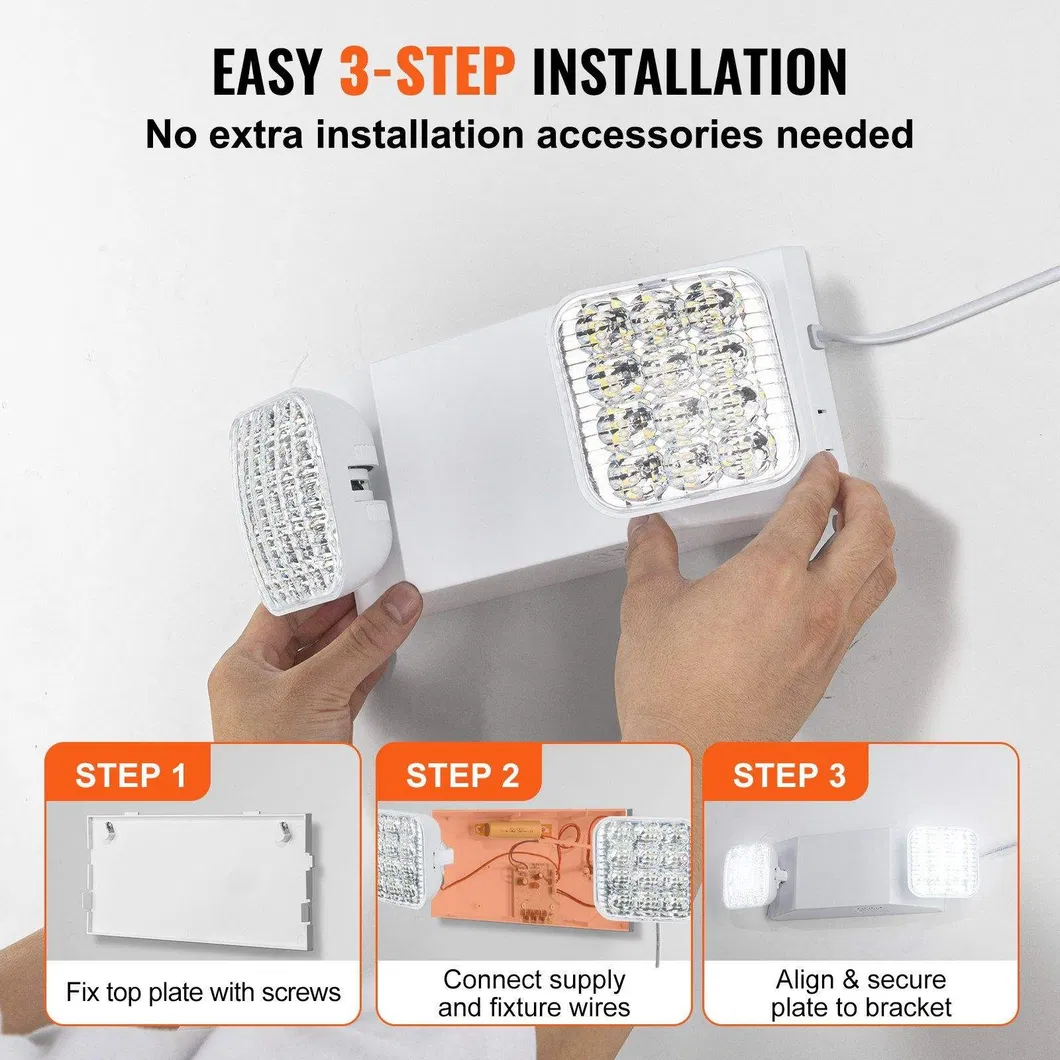 EASY 3-STEP INSTALLATION
No extra installation accessories needed

STEP 1
Fix top plate with screws

STEP 2
Connect supply and fixture wires

STEP 3
Align & secure plate to bracket