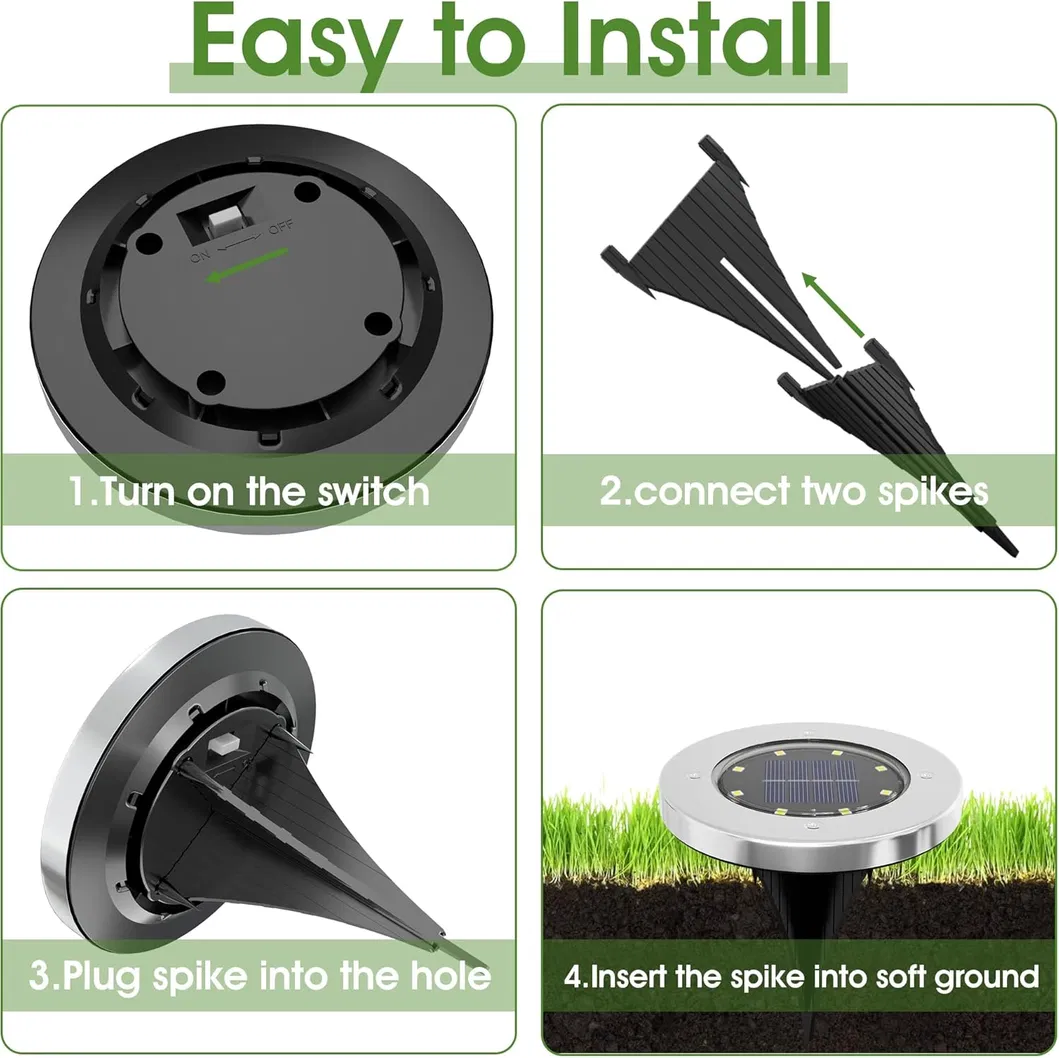 Easy to Install

ON OFF

1.Turn on the switch

2.connect two spikes

3.Plug spike into the hole

4.Insert the spike into soft ground