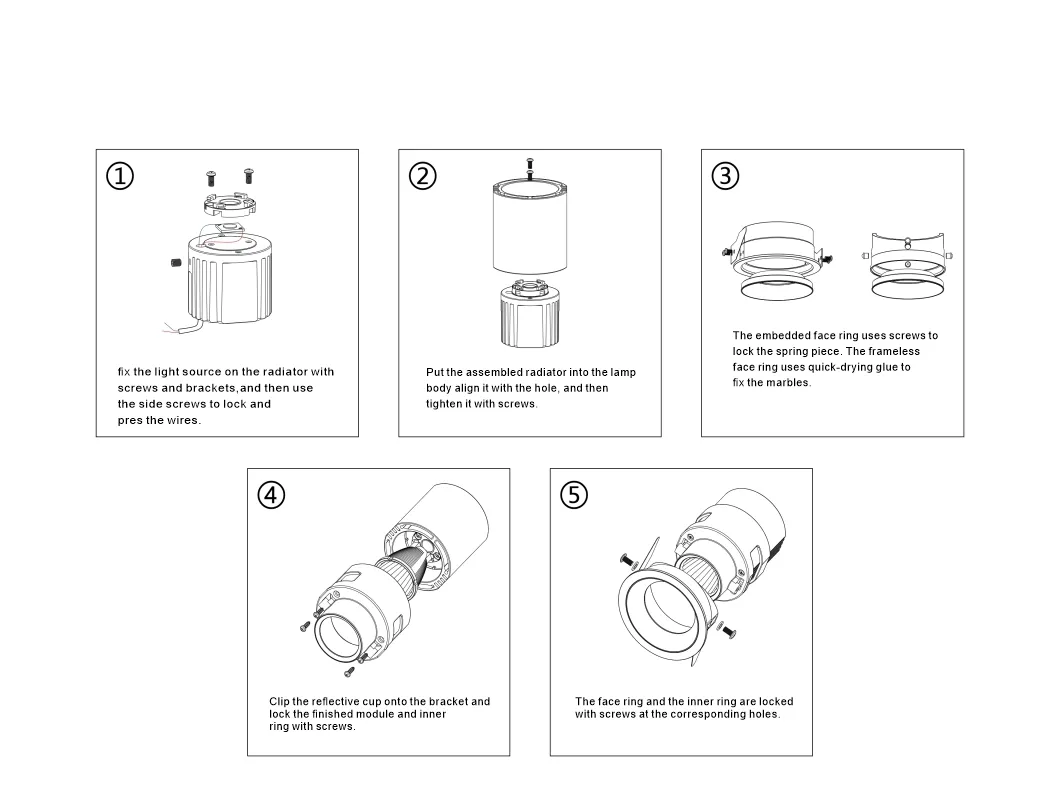 ①

fix the light source on the radiator with screws and brackets,and then use the side screws to lock and pres the wires.

②

Put the assembled radiator into the lamp body align it with the hole, and then tighten it with screws.

③

The embedded face ring uses screws to lock the spring piece. The frameless face ring uses quick-drying glue to fix the marbles.

④

Clip the reflective cup onto the bracket and lock the finished module and inner ring with screws.

⑤

The face ring and the inner ring are locked with screws at the corresponding holes.