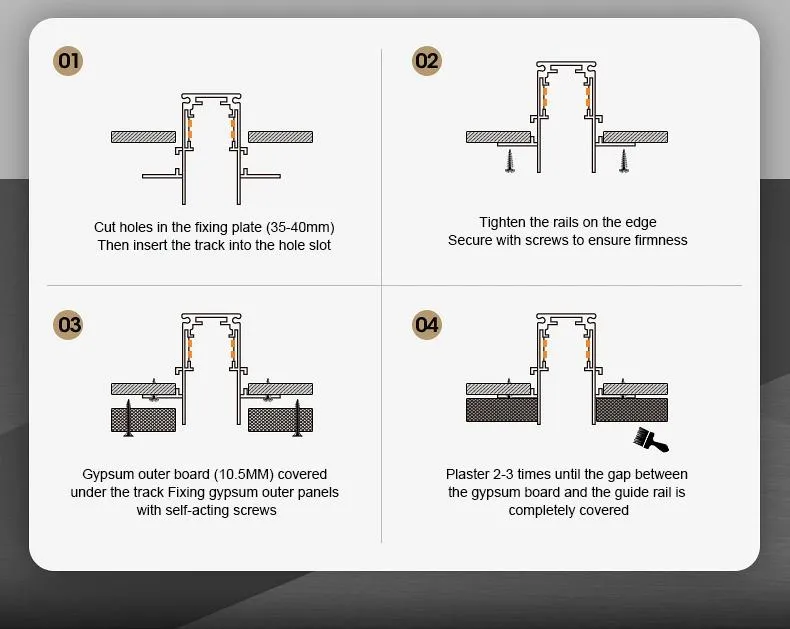 01

Cut holes in the fixing plate (35-40mm)
Then insert the track into the hole slot

02

Tighten the rails on the edge
Secure with screws to ensure firmness

03

Gypsum outer board (10.5MM) covered under the track Fixing gypsum outer panels with self-acting screws

04

Plaster 2-3 times until the gap between the gypsum board and the guide rail is completely covered