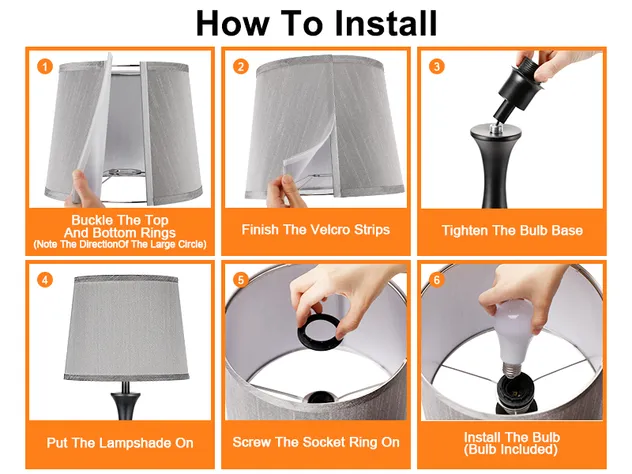 How To Install

1

Buckle The Top And Bottom Rings
(Note The DirectionOf The Large Circle)

2

Finish The Velcro Strips

3

Tighten The Bulb Base

4

Put The Lampshade On

5

Screw The Socket Ring On

6

Install The Bulb
(Bulb Included)