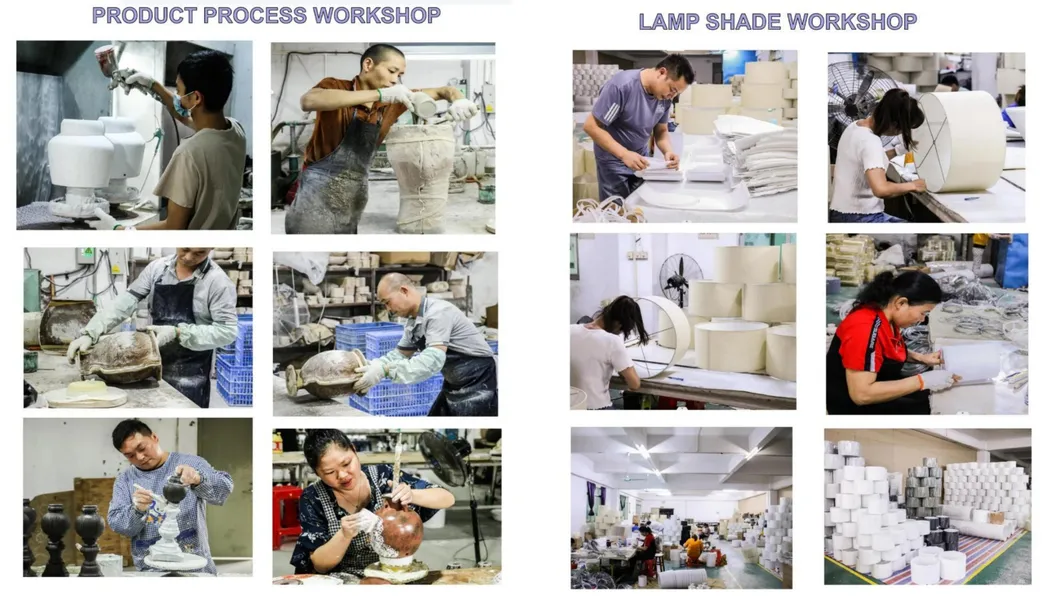 PRODUCT PROCESS WORKSHOP

LAMP SHADE WORKSHOP