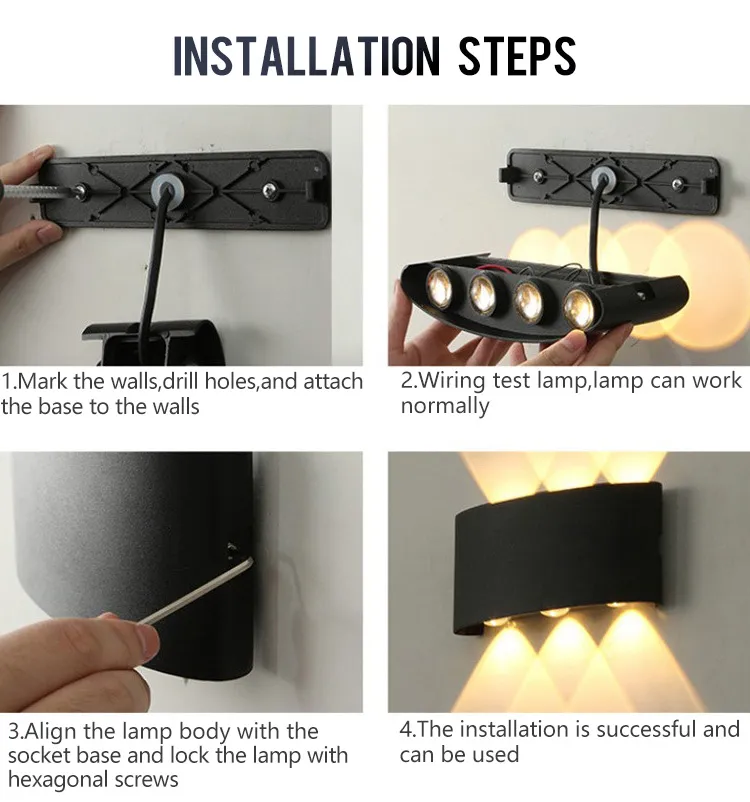 INSTALLATION STEPS

1.Mark the walls,drill holes,and attach the base to the walls

2.Wiring test lamp,lamp can work normally

3.Align the lamp body with the socket base and lock the lamp with hexagonal screws

4.The installation is successful and can be used