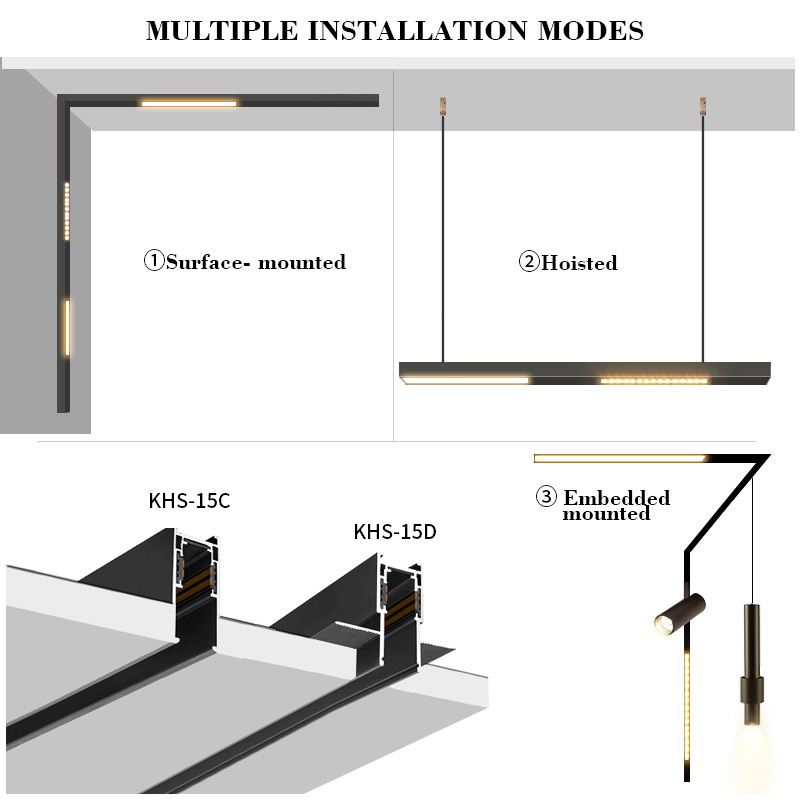 MULTIPLE INSTALLATION MODES

①Surface- mounted

②Hoisted

KHS-15C

KHS-15D

③ Embedded mounted