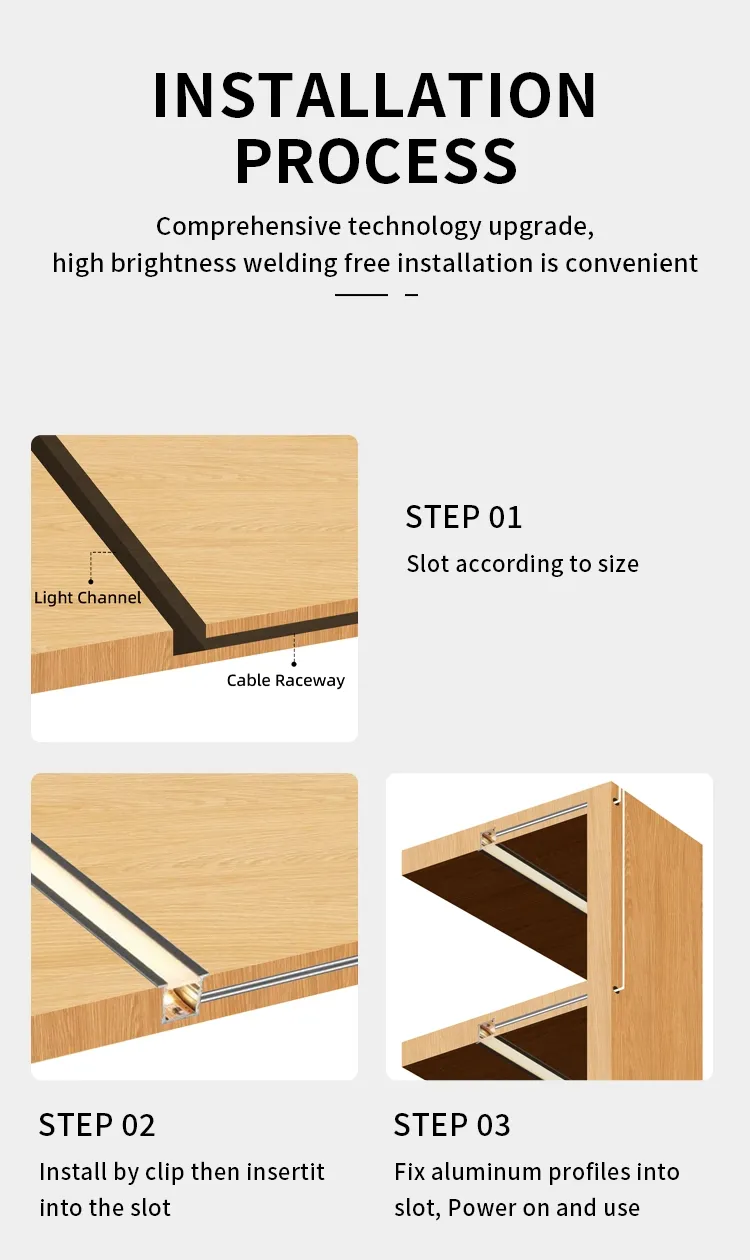 INSTALLATION PROCESS

Comprehensive technology upgrade, high brightness welding free installation is convenient

Light Channel

Cable Raceway

STEP 01

Slot according to size

STEP 02

Install by clip then insertit into the slot

STEP 03

Fix aluminum profiles into slot, Power on and use