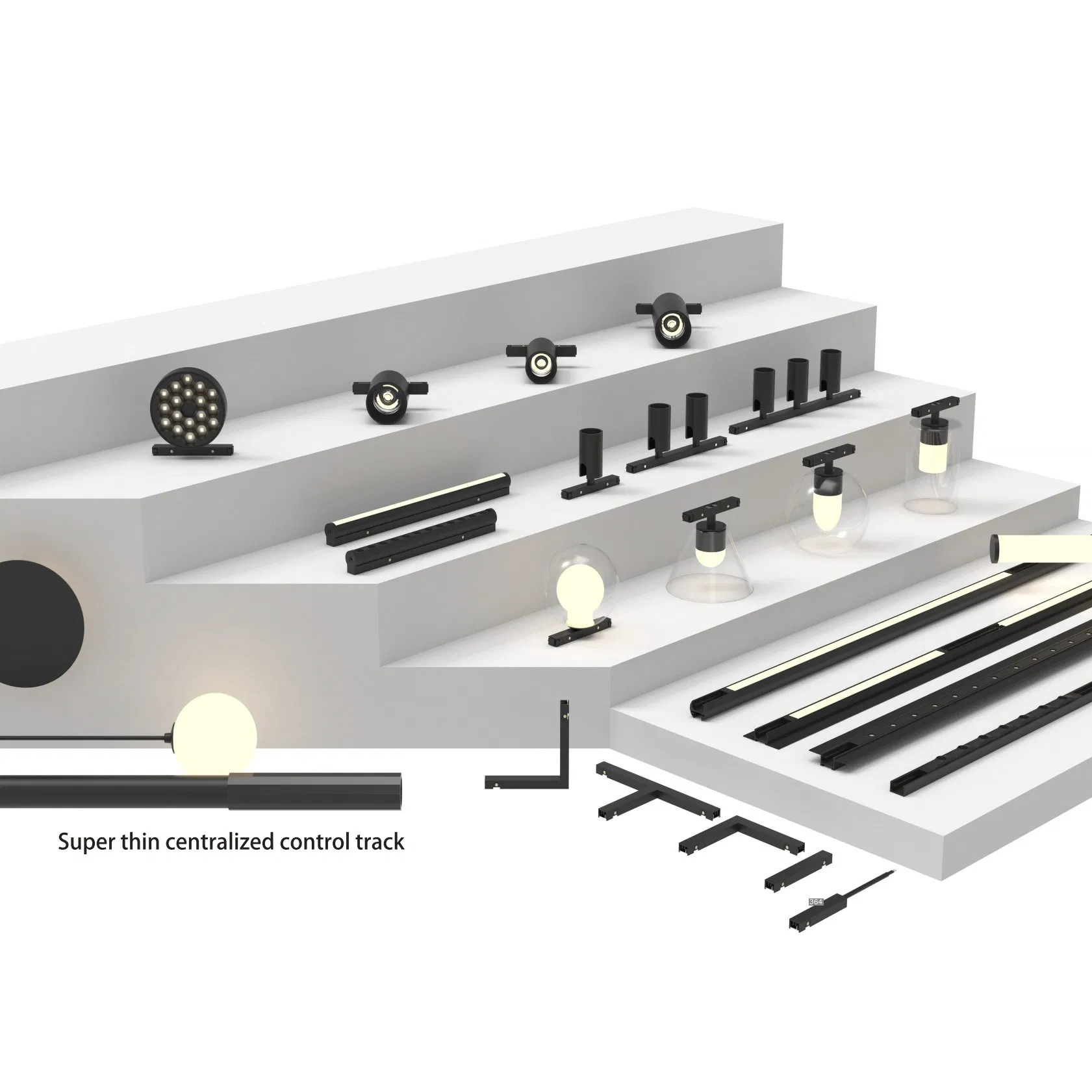 Super thin centralized control track

364