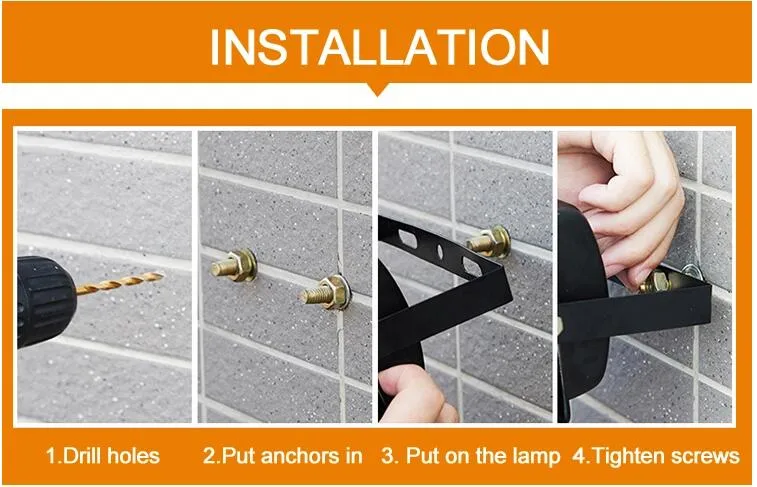 INSTALLATION

1.Drill holes

2.Put anchors in

3. Put on the lamp

4.Tighten screws