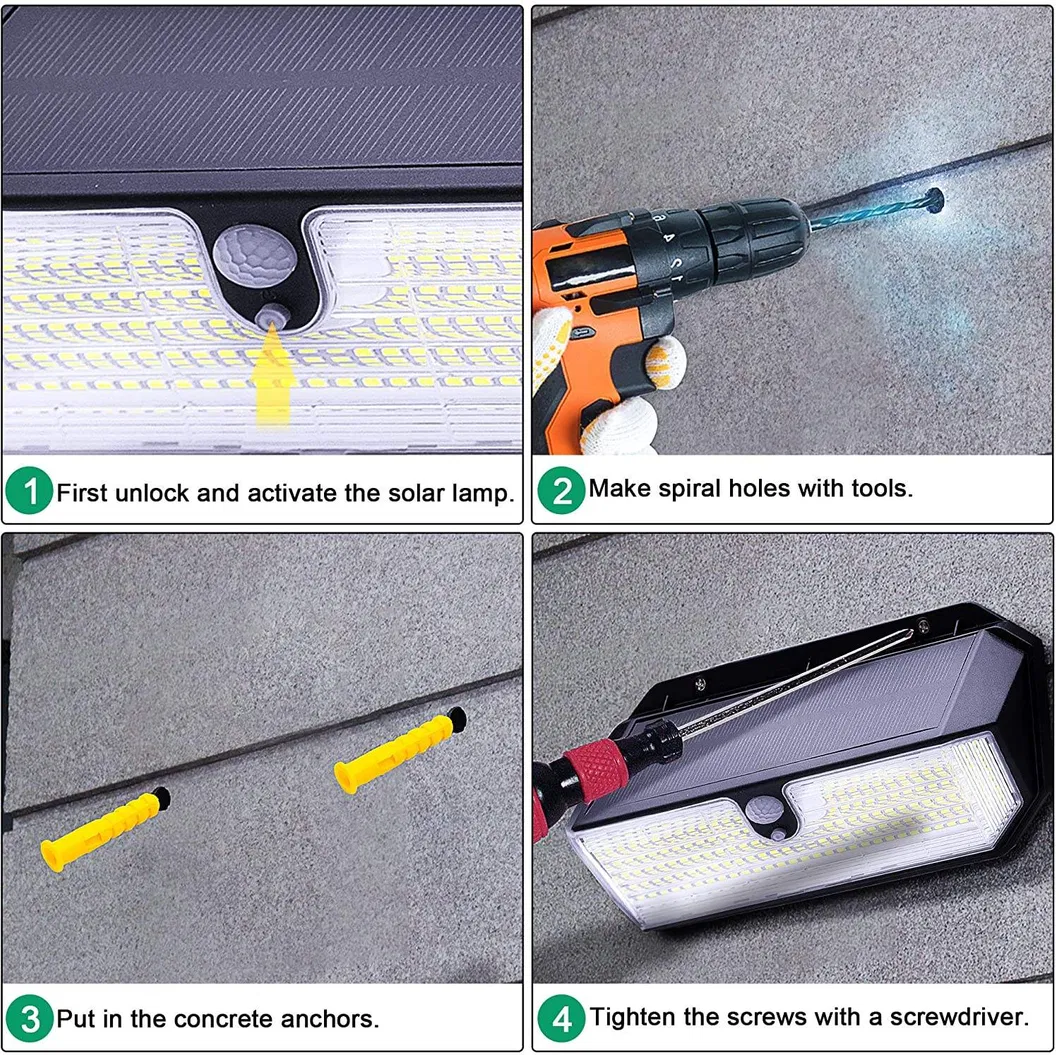 1 First unlock and activate the solar lamp.

2 Make spiral holes with tools.

3 Put in the concrete anchors.

4 Tighten the screws with a screwdriver.