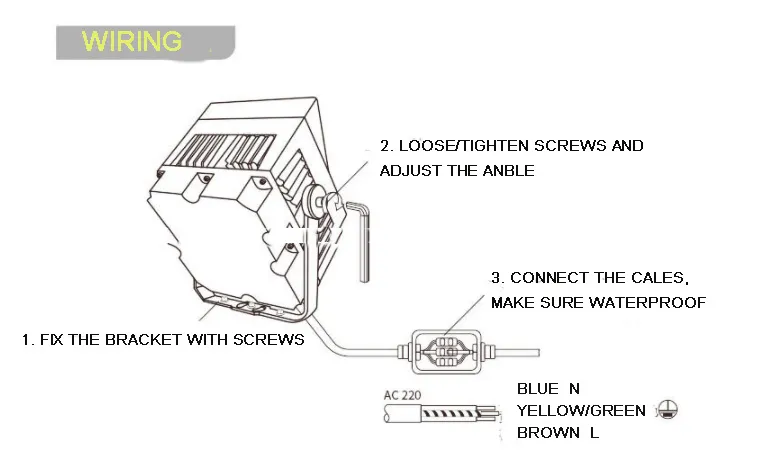 WIRING

2. LOOSE/TIGHTEN SCREWS AND ADJUST THE ANBLE

3. CONNECT THE CALES, MAKE SURE WATERPROOF

1. FIX THE BRACKET WITH SCREWS

AC 220

BLUE N
YELLOW/GREEN
BROWN L