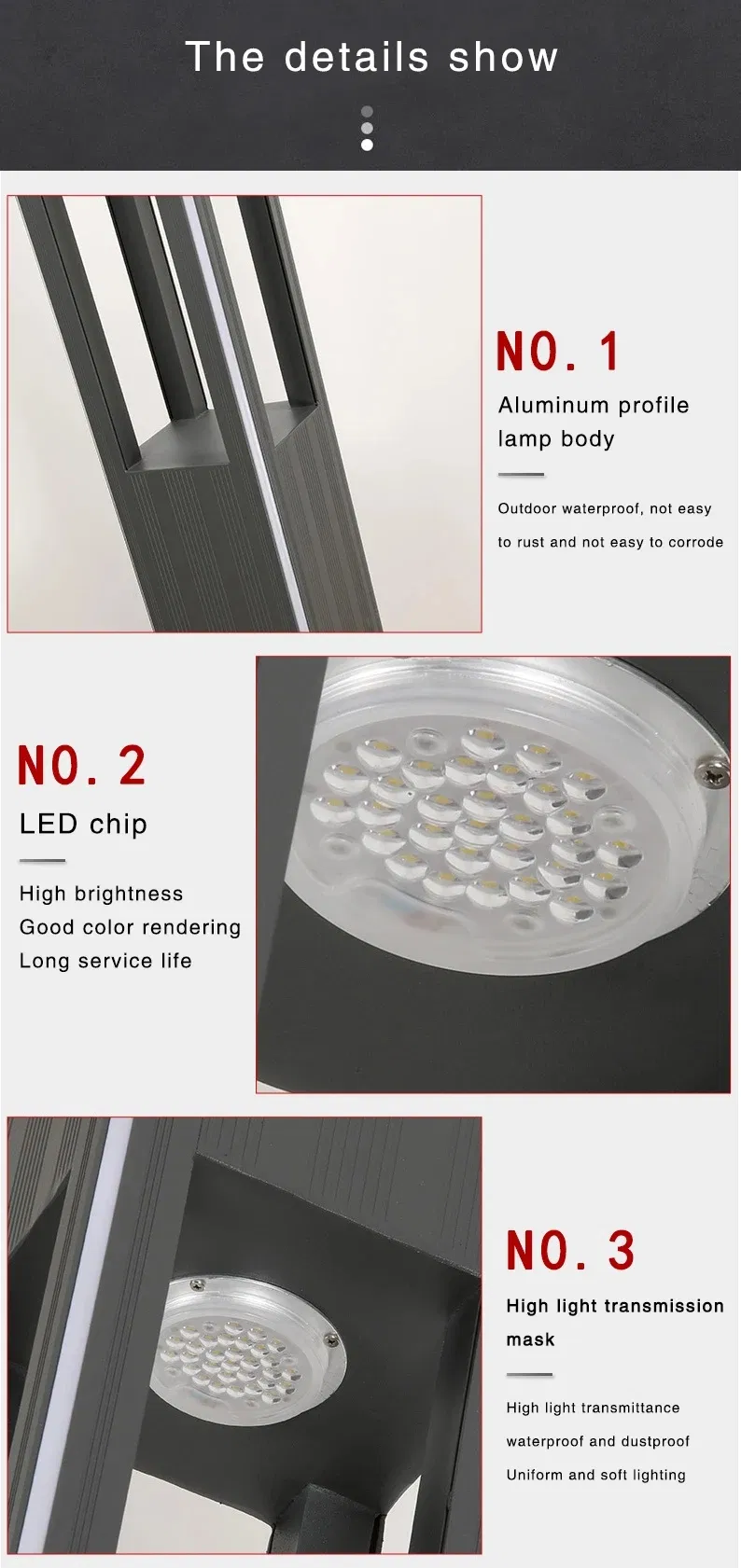 The details show

NO. 1

Aluminum profile lamp body

Outdoor waterproof, not easy to rust and not easy to corrode

NO. 2

LED chip

High brightness
Good color rendering
Long service life

NO. 3

High light transmission mask

High light transmittance
waterproof and dustproof
Uniform and soft lighting