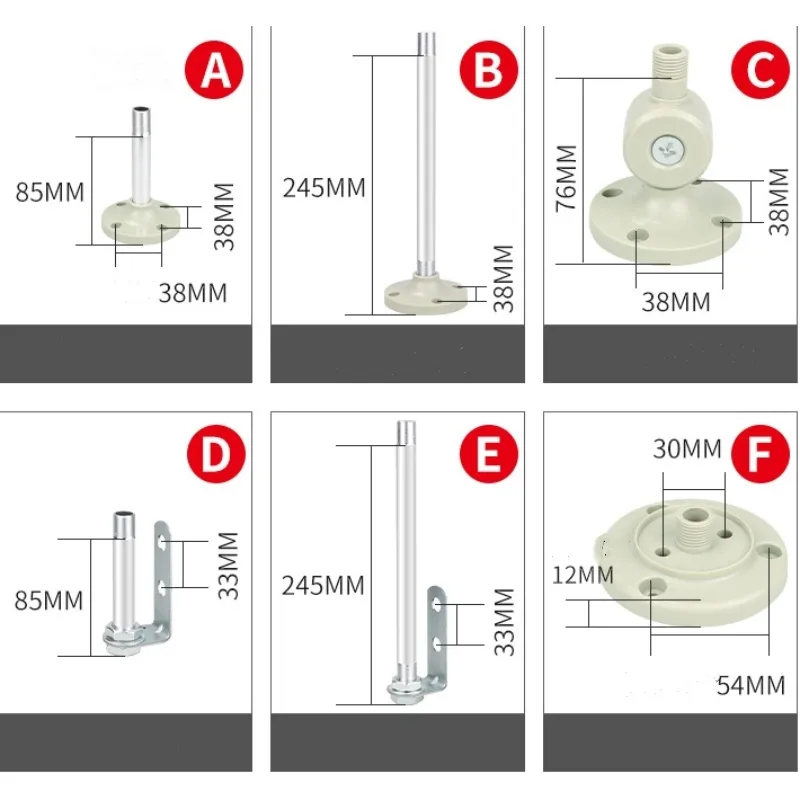 A
85MM
38MM
38MM

B
245MM
38MM

C
76MM
38MM
38MM

D
85MM
33MM

E
245MM
33MM

F
30MM
12MM
54MM