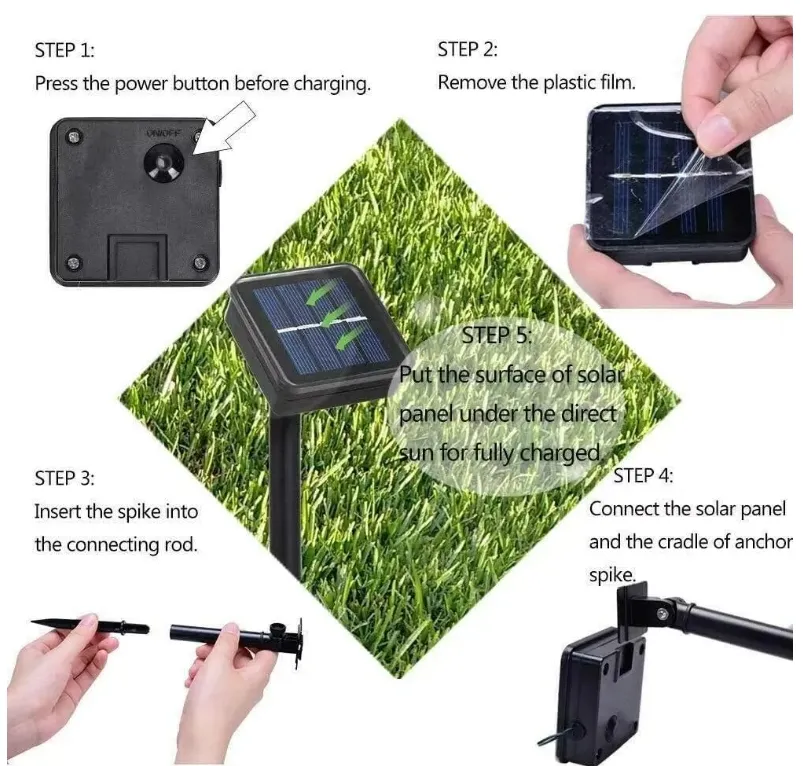 STEP 1:
Press the power button before charging.

ON/OFF

STEP 2:
Remove the plastic film.

STEP 5:
Put the surface of solar panel under the direct sun for fully charged.

STEP 3:
Insert the spike into the connecting rod.

STEP 4:
Connect the solar panel and the cradle of anchor spike.