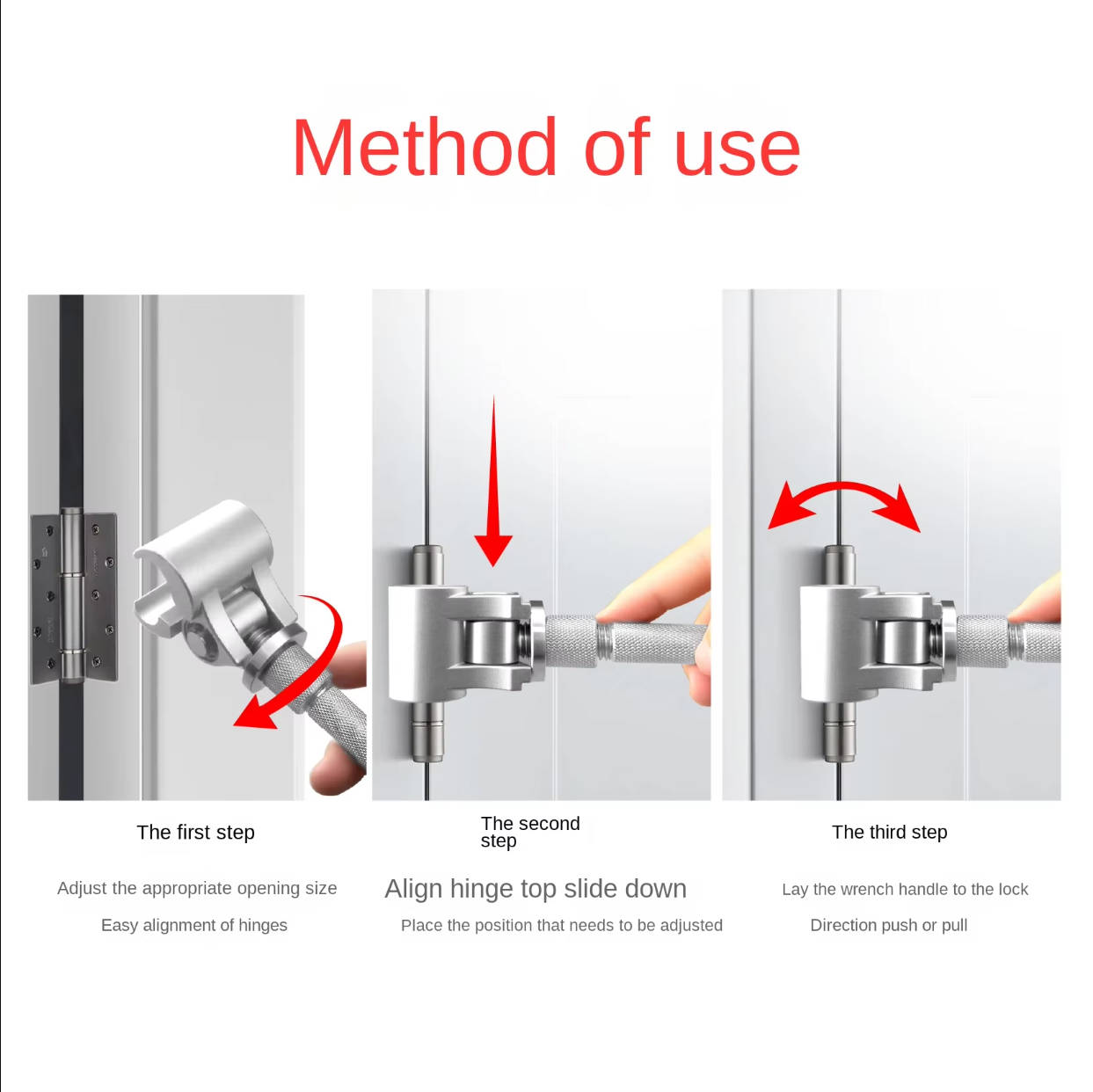 Method of use

The first step

Adjust the appropriate opening size

Easy alignment of hinges

The second step

Align hinge top slide down

Place the position that needs to be adjusted

The third step

Lay the wrench handle to the lock

Direction push or pull