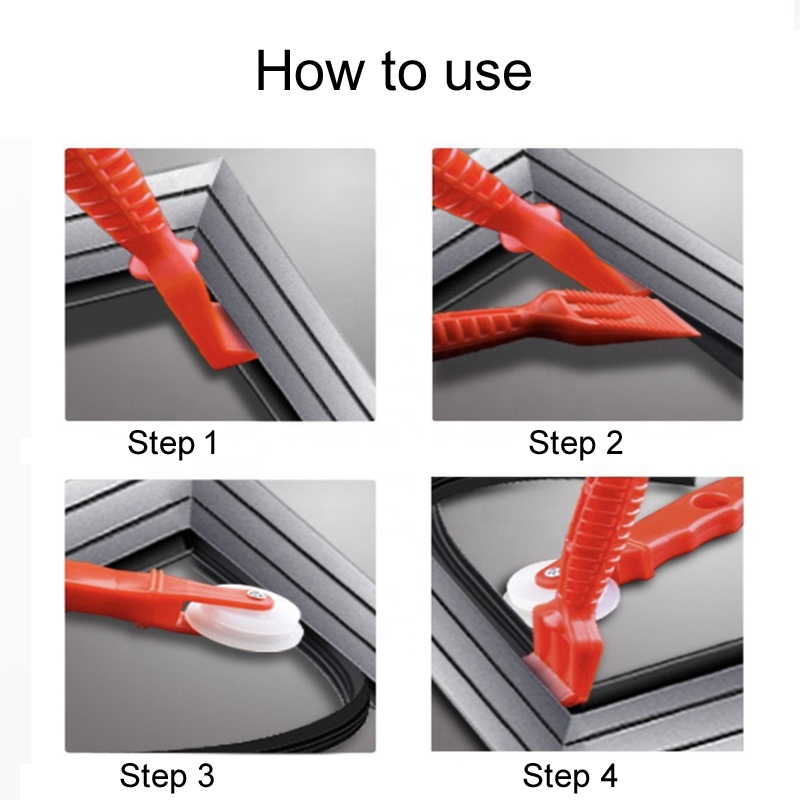 How to use

Step 1

Step 2

Step 3

Step 4