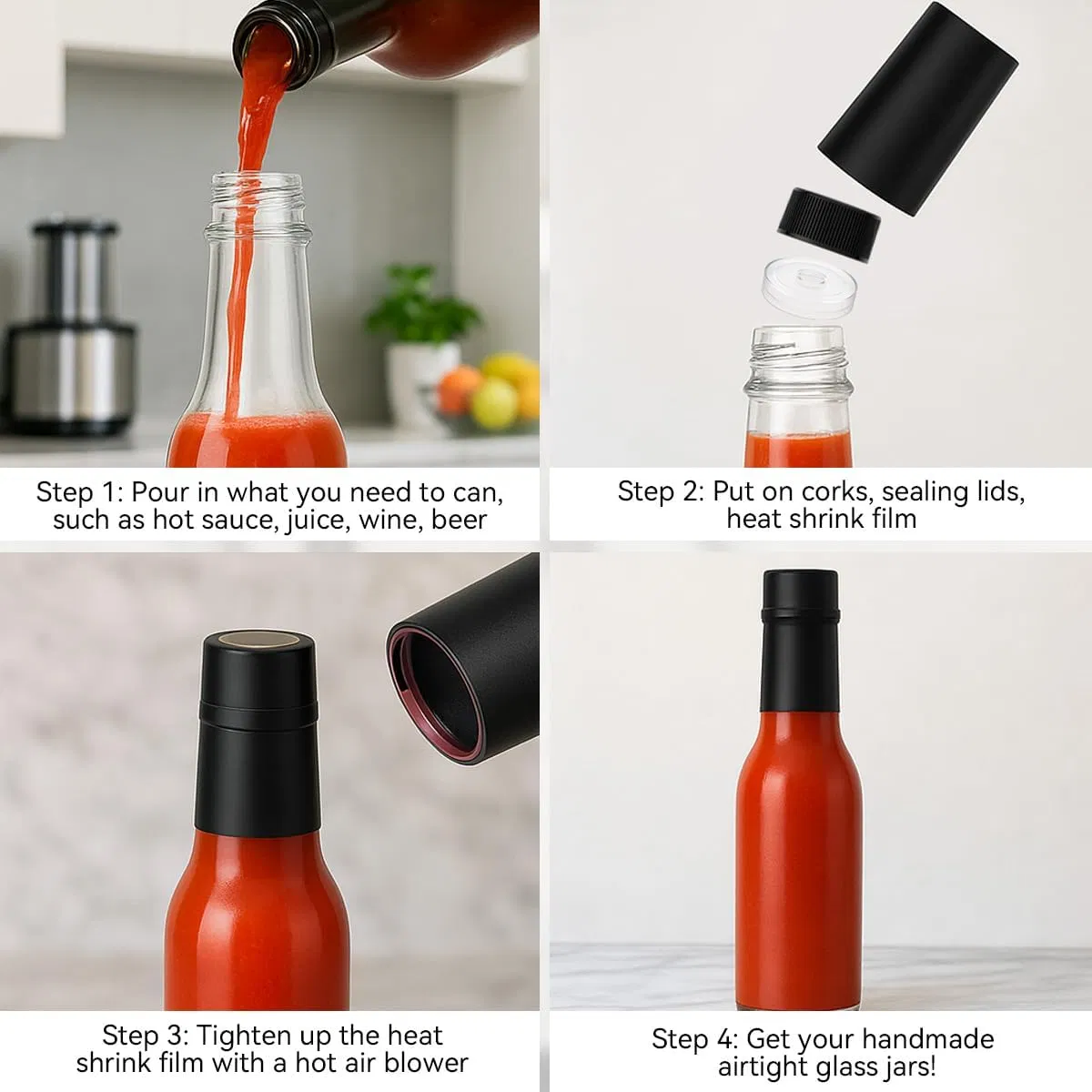 Step 1: Pour in what you need to can, such as hot sauce, juice, wine, beer

Step 2: Put on corks, sealing lids, heat shrink film

Step 3: Tighten up the heat shrink film with a hot air blower

Step 4: Get your handmade airtight glass jars!