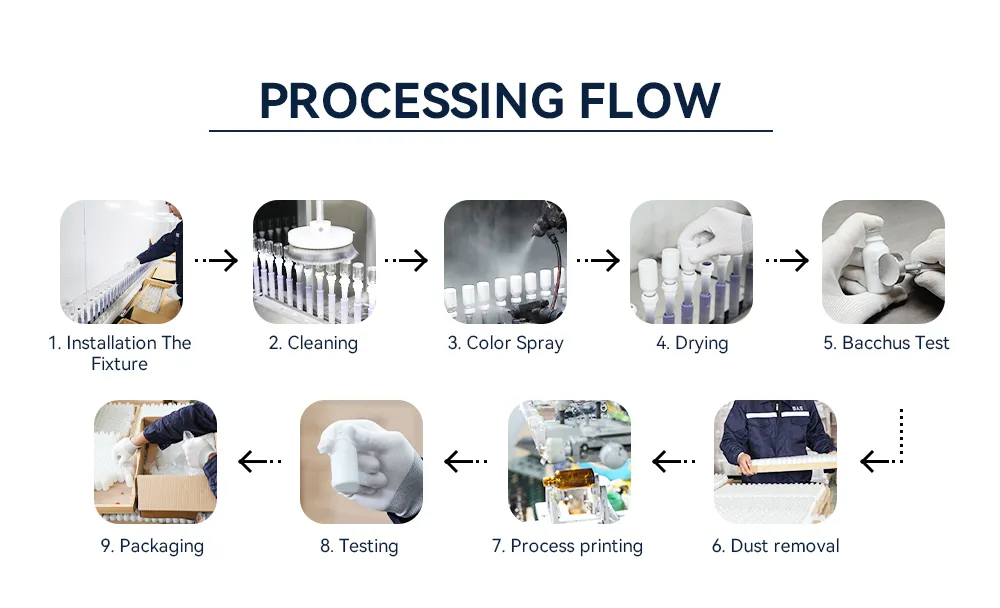 PROCESSING FLOW

1. Installation The Fixture

2. Cleaning

3. Color Spray

4. Drying

5. Bacchus Test

6. Dust removal

7. Process printing

8. Testing

9. Packaging