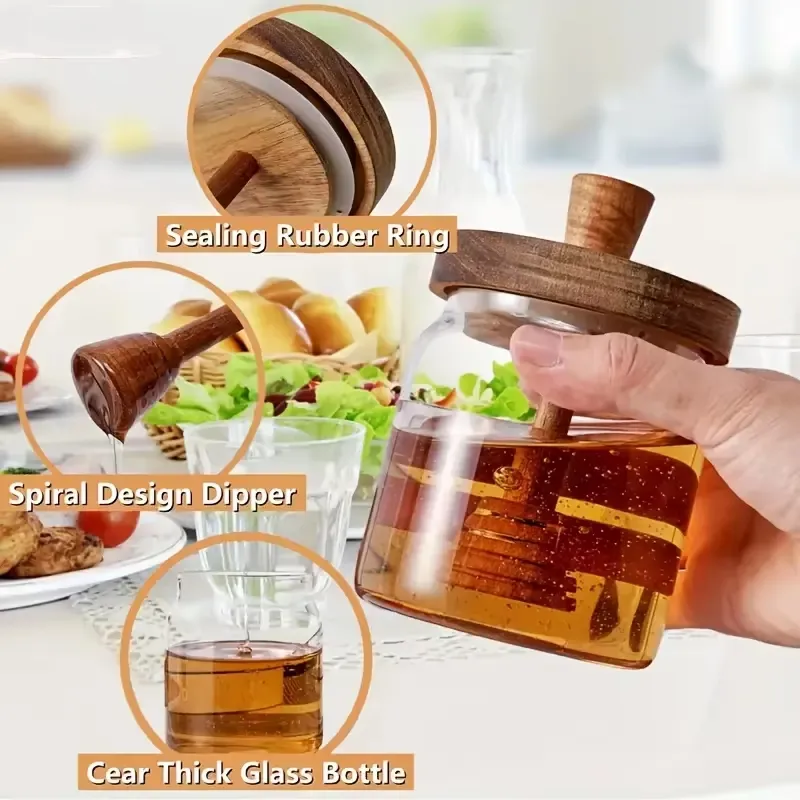 Sealing Rubber Ring

Spiral Design Dipper

Cear Thick Glass Bottle