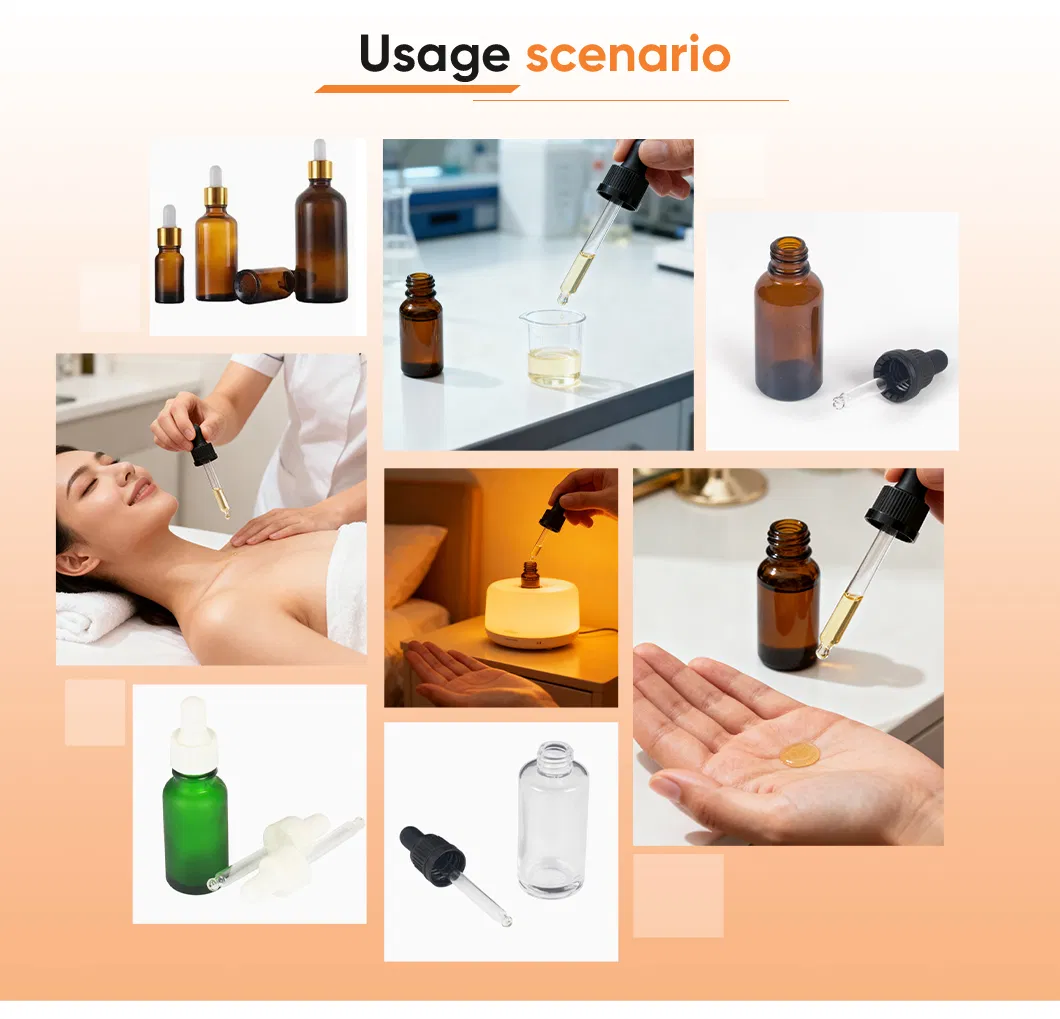 Usage scenario