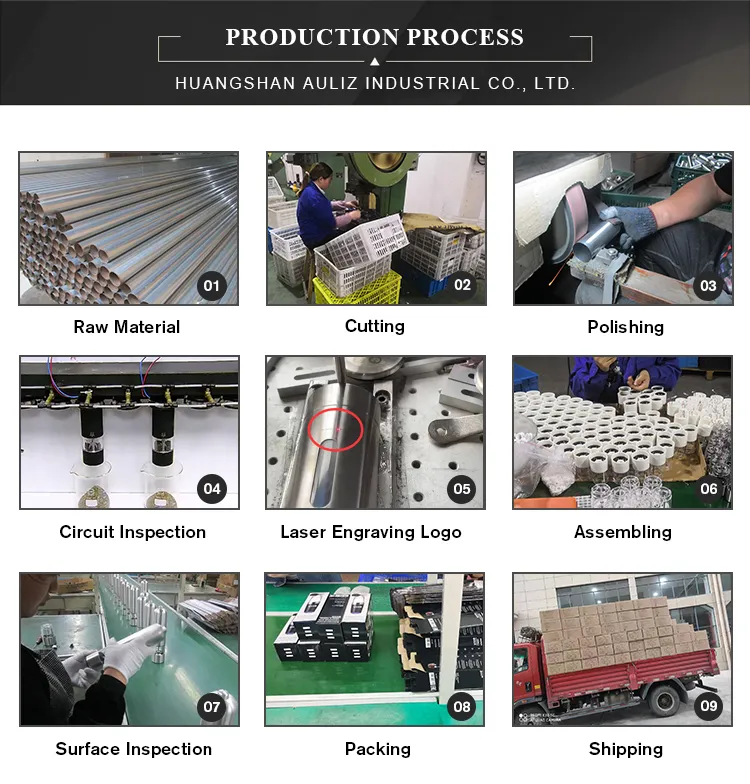 PRODUCTION PROCESS

HUANGSHAN AULIZ INDUSTRIAL CO., LTD.

01
Raw Material

02
Cutting

03
Polishing

04
Circuit Inspection

05
Laser Engraving Logo

06
Assembling

07
Surface Inspection

08
Packing

09
Shipping