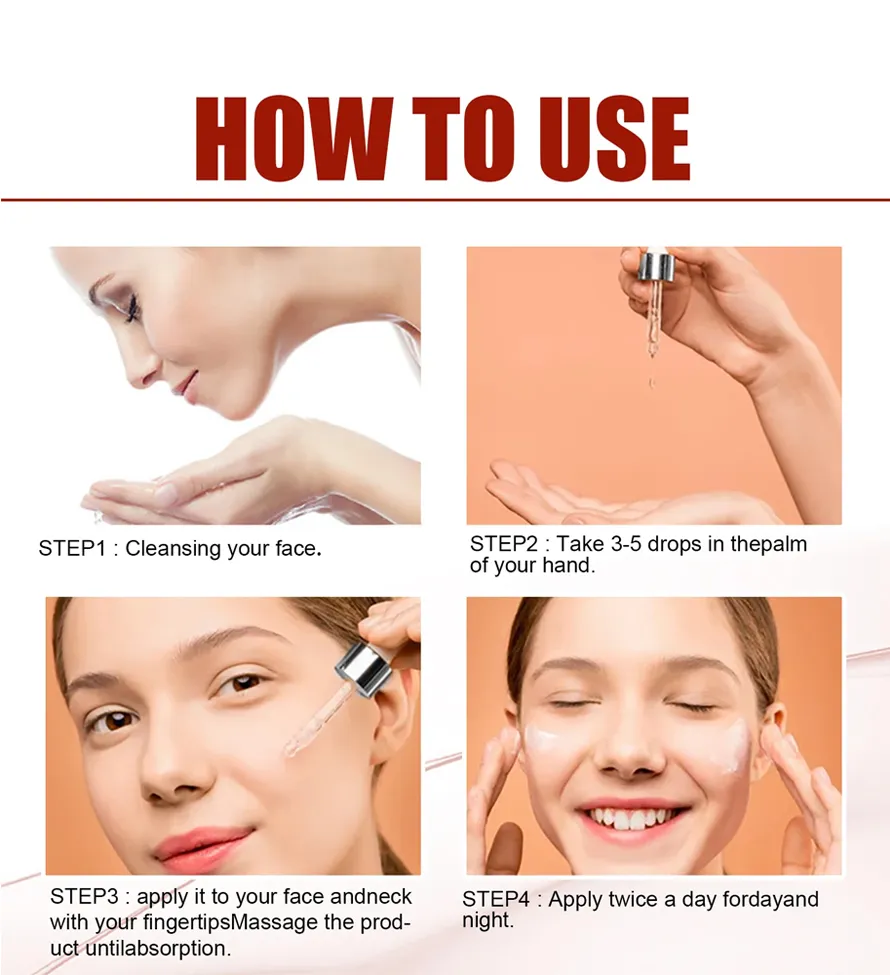 HOW TO USE

STEP1 : Cleansing your face.

STEP2 : Take 3-5 drops in thepalm of your hand.

STEP3 : apply it to your face andneck with your fingertipsMassage the product untilabsorption.

STEP4 : Apply twice a day fordayand night.