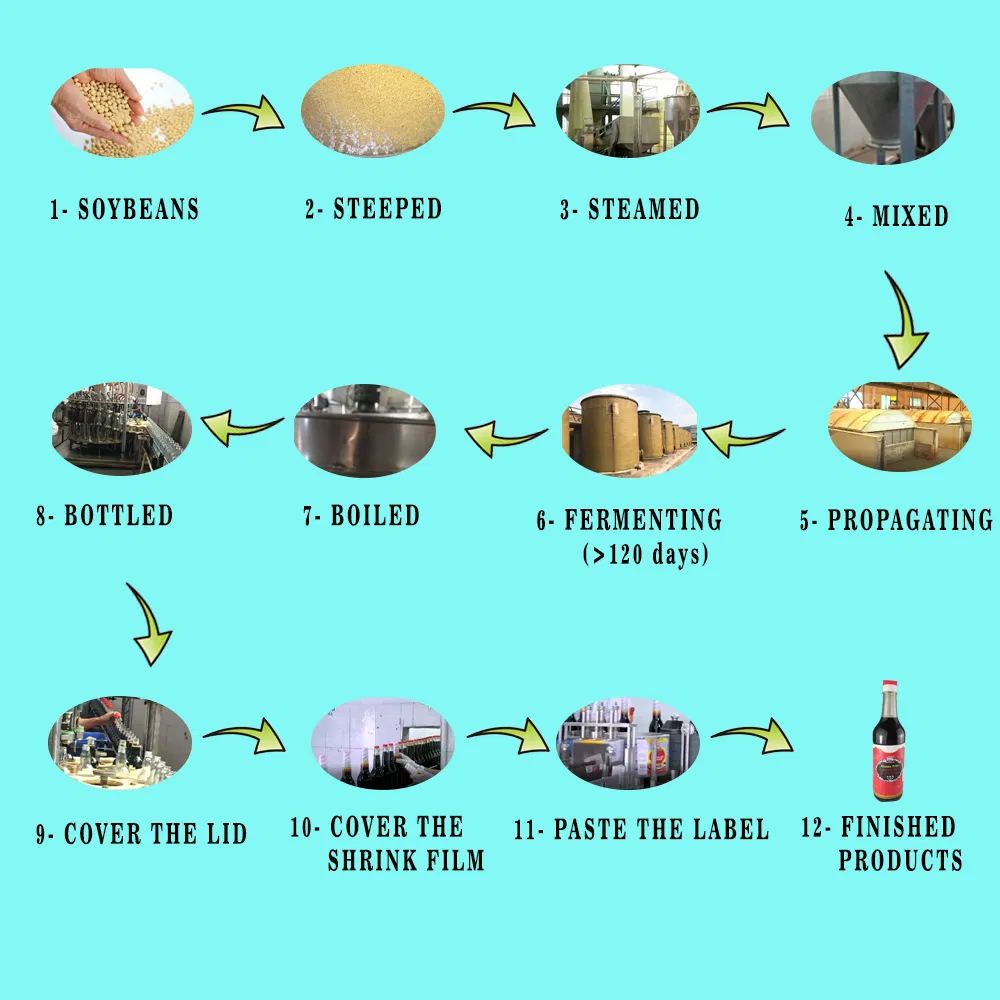 1- SOYBEANS

2- STEEPED

3- STEAMED

4- MIXED

5- PROPAGATING

6- FERMENTING (>120 days)

7- BOILED

8- BOTTLED

9- COVER THE LID

10- COVER THE SHRINK FILM

11- PASTE THE LABEL

12- FINISHED PRODUCTS