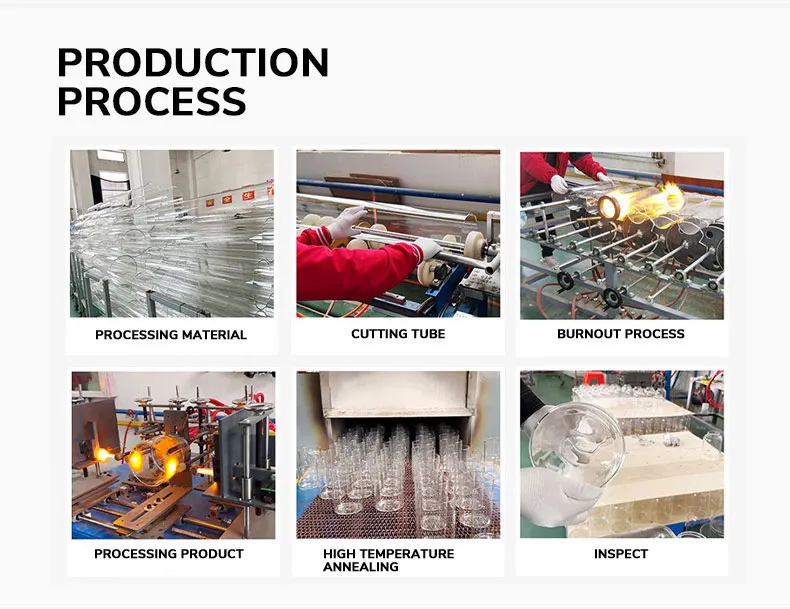 PRODUCTION PROCESS

PROCESSING MATERIAL

CUTTING TUBE

BURNOUT PROCESS

PROCESSING PRODUCT

HIGH TEMPERATURE ANNEALING

INSPECT