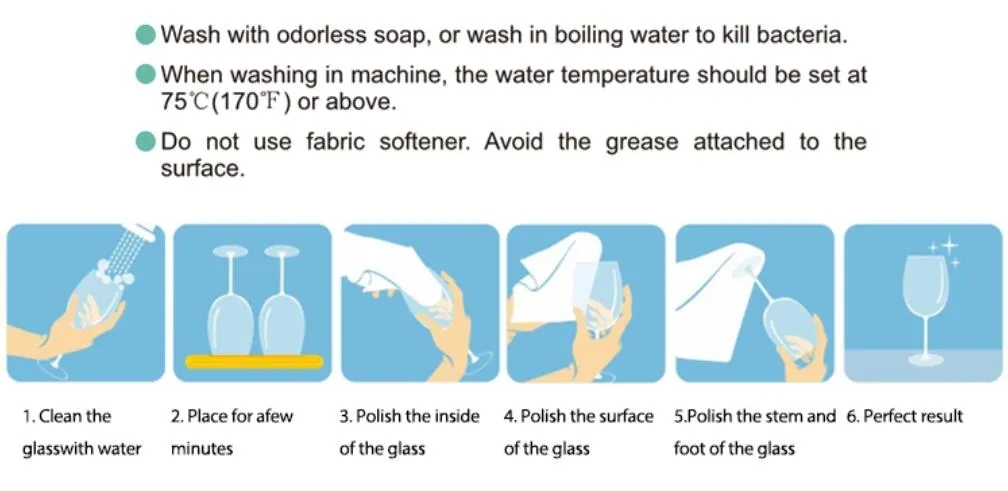 Wash with odorless soap, or wash in boiling water to kill bacteria.

When washing in machine, the water temperature should be set at 75℃(170℉) or above.

Do not use fabric softener. Avoid the grease attached to the surface.

1. Clean the glasswith water

2. Place for afew minutes

3. Polish the inside of the glass

4. Polish the surface of the glass

5.Polish the stem and foot of the glass

6. Perfect result