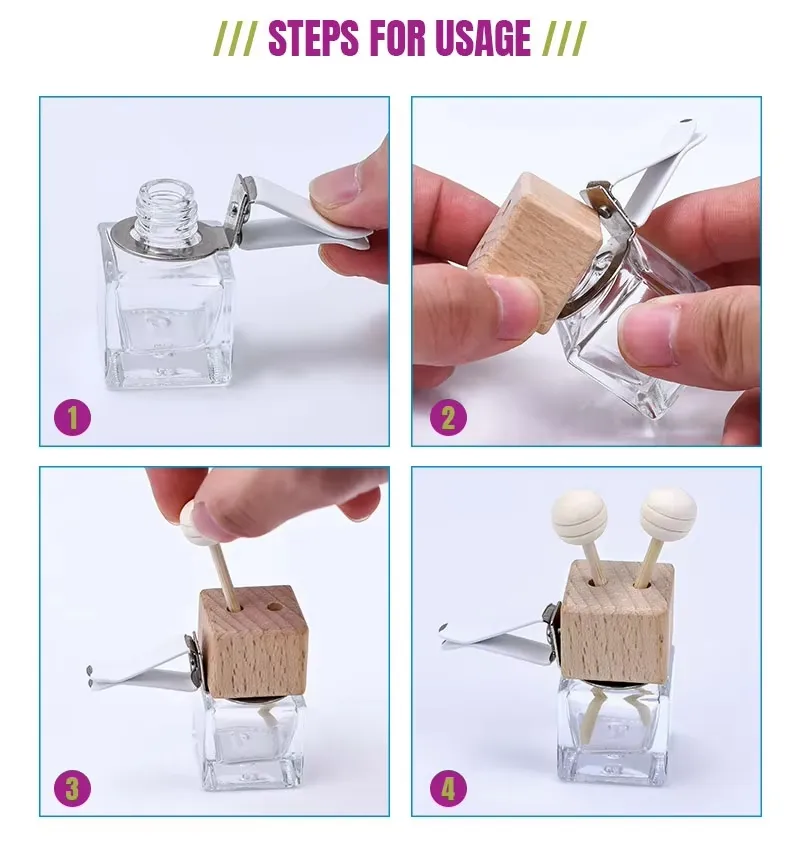 /// STEPS FOR USAGE ///

1

2

3

4