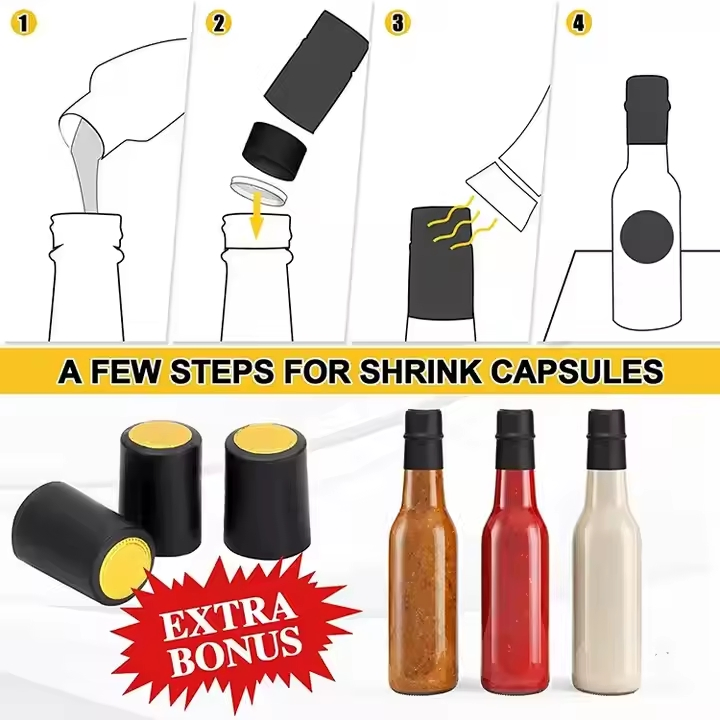 1
2
3
4
A FEW STEPS FOR SHRINK CAPSULES
EXTRA BONUS