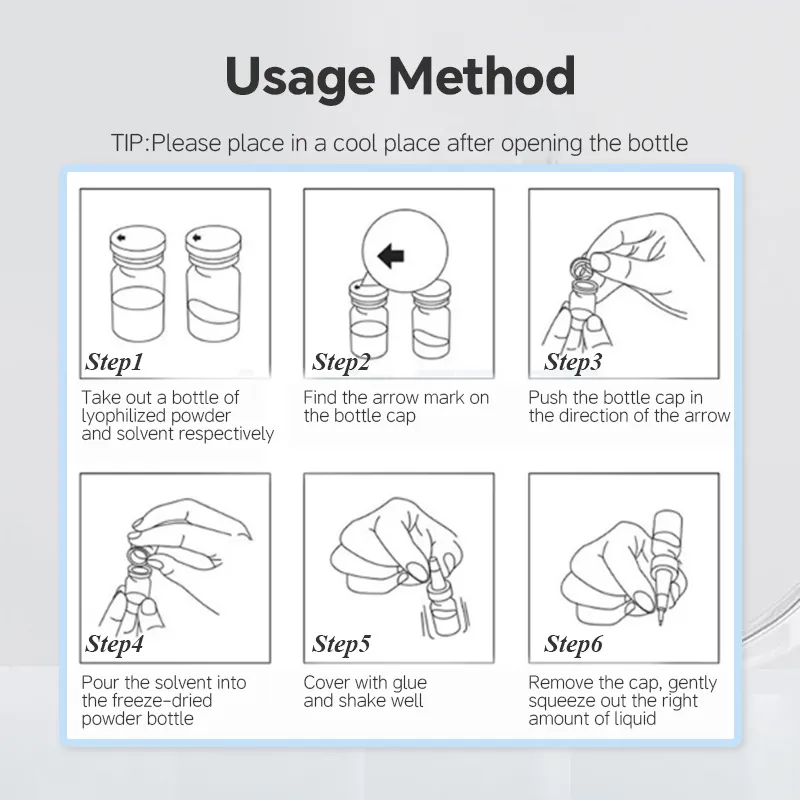 Usage Method

TIP:Please place in a cool place after opening the bottle

Step1
Take out a bottle of lyophilized powder and solvent respectively

Step2
Find the arrow mark on the bottle cap

Step3
Push the bottle cap in the direction of the arrow

Step4
Pour the solvent into the freeze-dried powder bottle

Step5
Cover with glue and shake well

Step6
Remove the cap, gently squeeze out the right amount of liquid