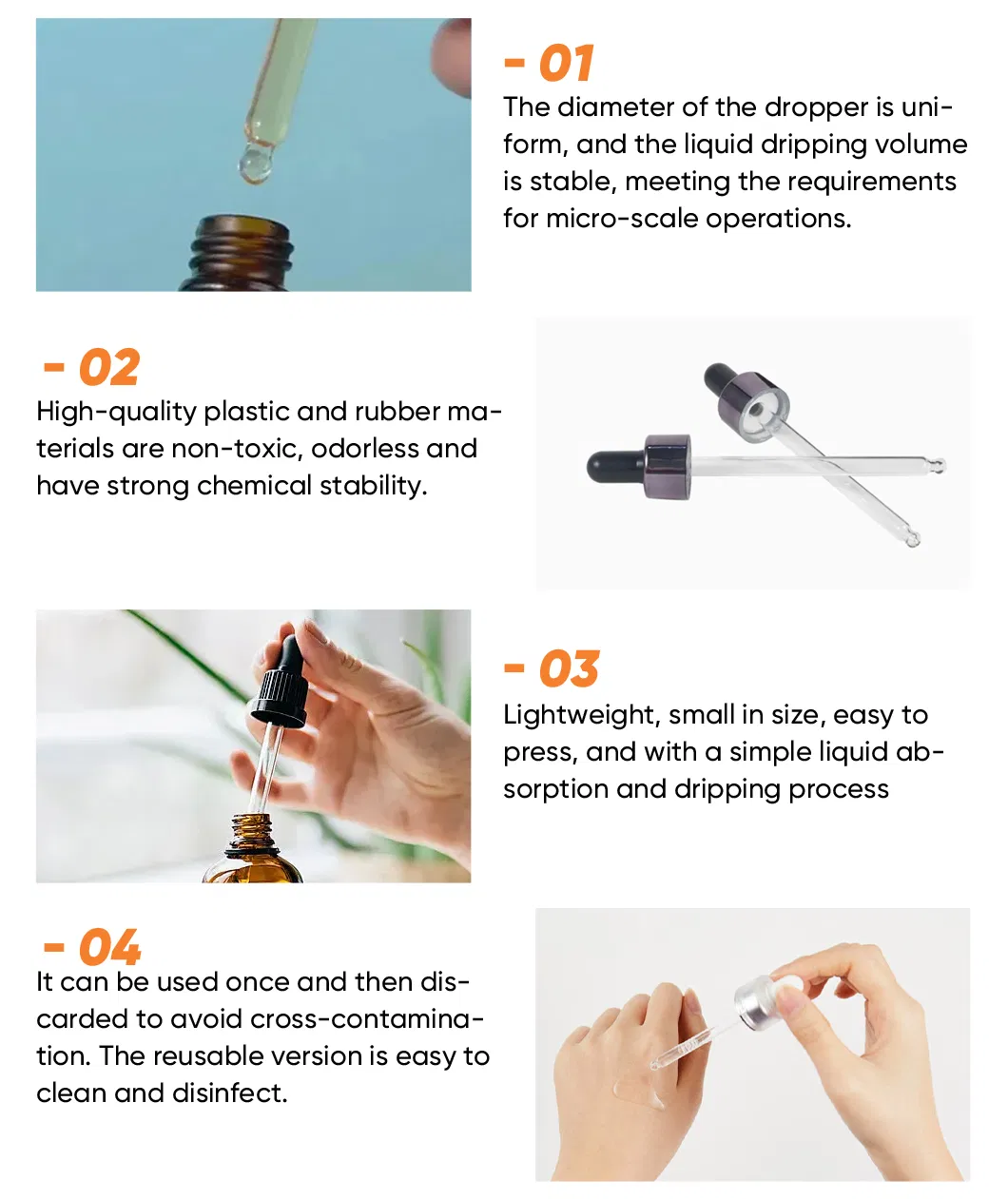 - 01
The diameter of the dropper is uniform, and the liquid dripping volume is stable, meeting the requirements for micro-scale operations.

- 02
High-quality plastic and rubber materials are non-toxic, odorless and have strong chemical stability.

- 03
Lightweight, small in size, easy to press, and with a simple liquid absorption and dripping process

- 04
It can be used once and then discarded to avoid cross-contamination. The reusable version is easy to clean and disinfect.