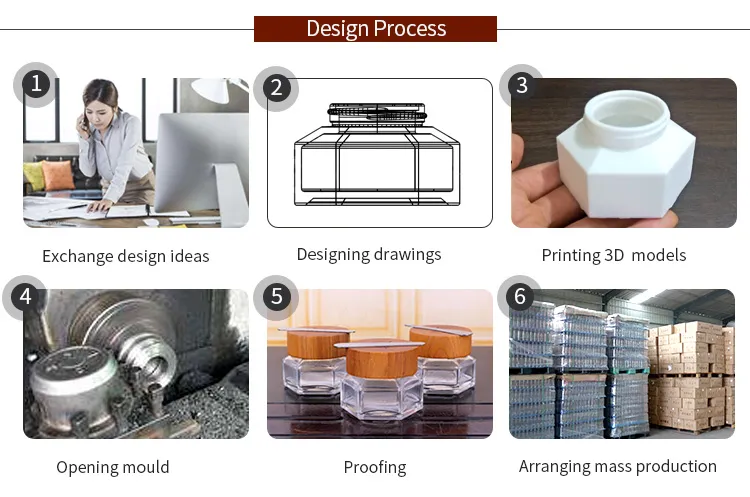 Design Process

1
Exchange design ideas

2
Designing drawings

3
Printing 3D models

4
Opening mould

5
Proofing

6
Arranging mass production