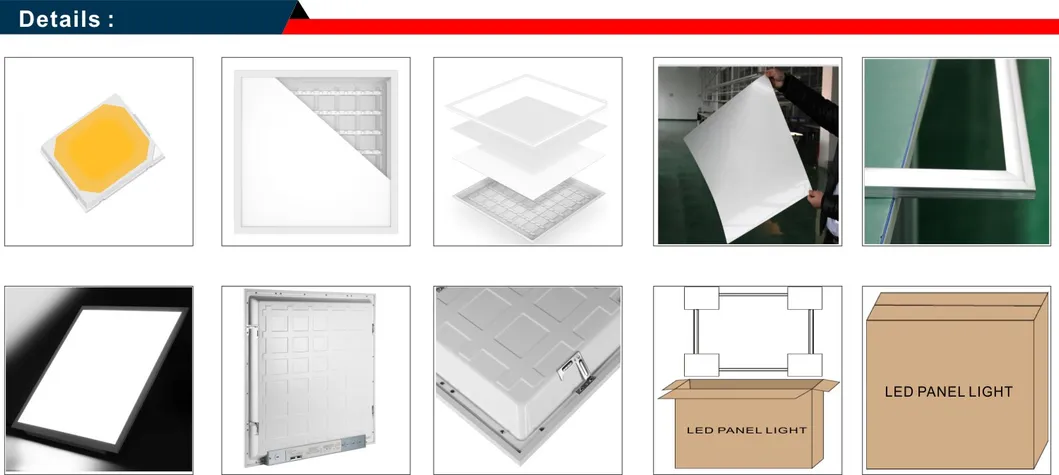 Details :

LED PANEL LIGHT

LED PANEL LIGHT