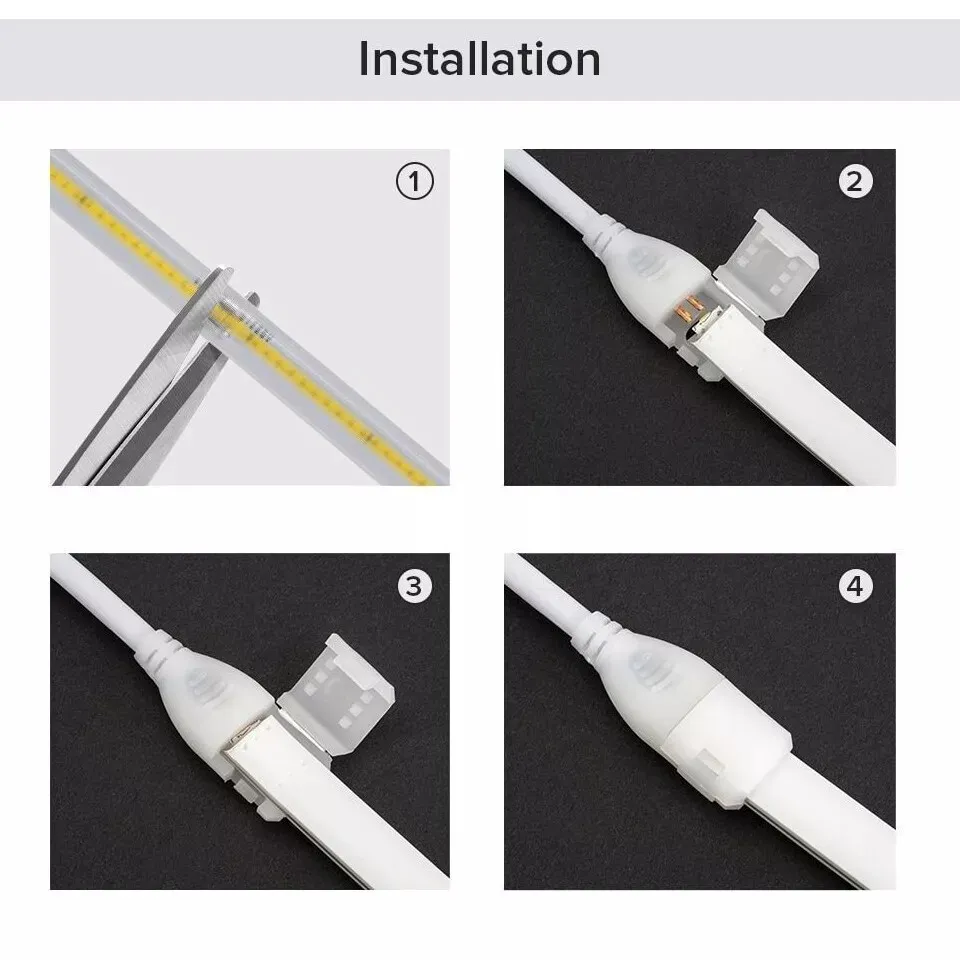 Installation

1

2

3

4