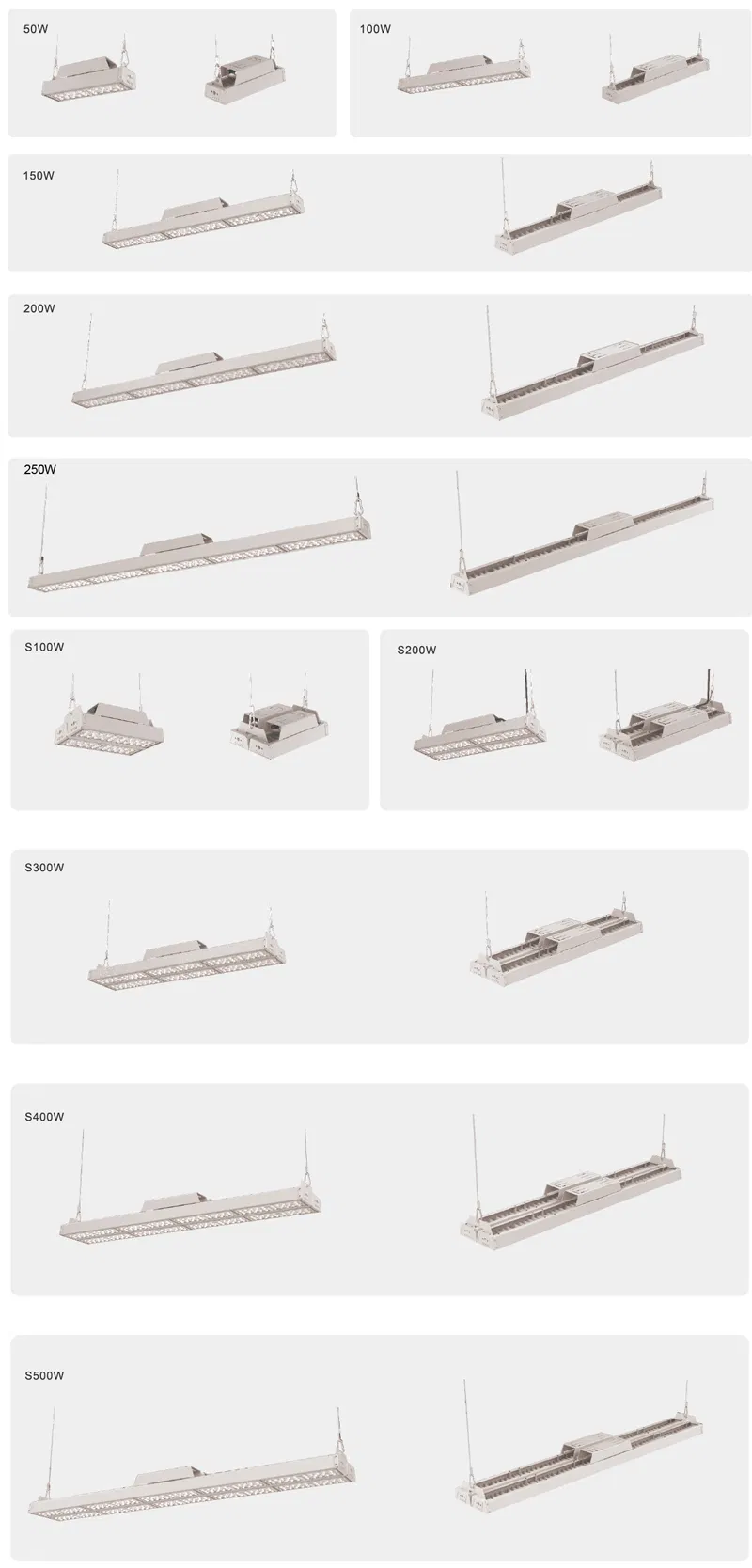 50W

100W

150W

200W

250W

S100W

S200W

S300W

S400W

S500W