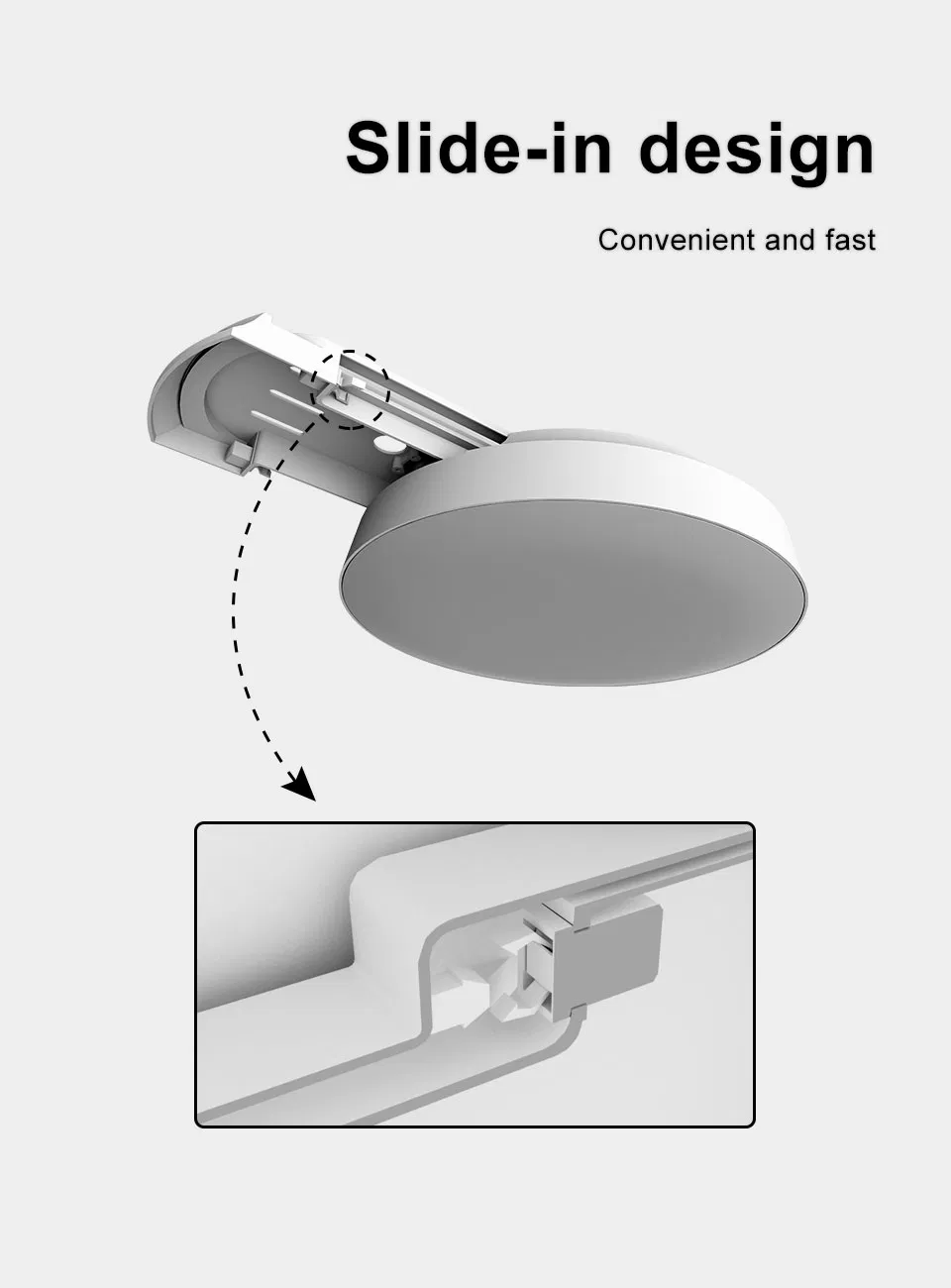 Slide-in design

Convenient and fast