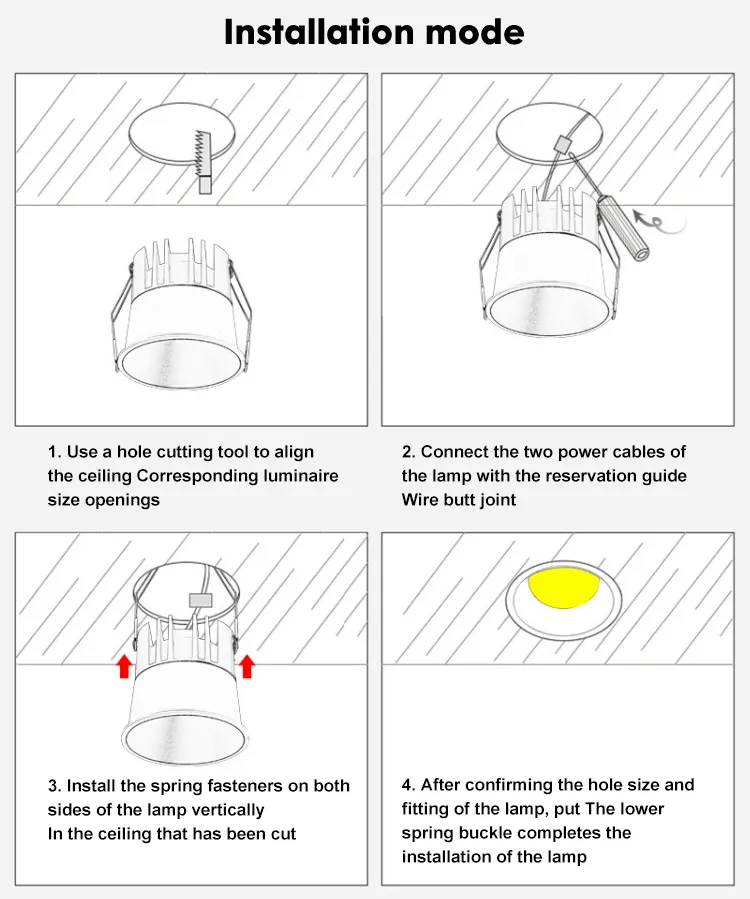 Installation mode

1. Use a hole cutting tool to align the ceiling Corresponding luminaire size openings

2. Connect the two power cables of the lamp with the reservation guide Wire butt joint

3. Install the spring fasteners on both sides of the lamp vertically
In the ceiling that has been cut

4. After confirming the hole size and fitting of the lamp, put The lower spring buckle completes the installation of the lamp